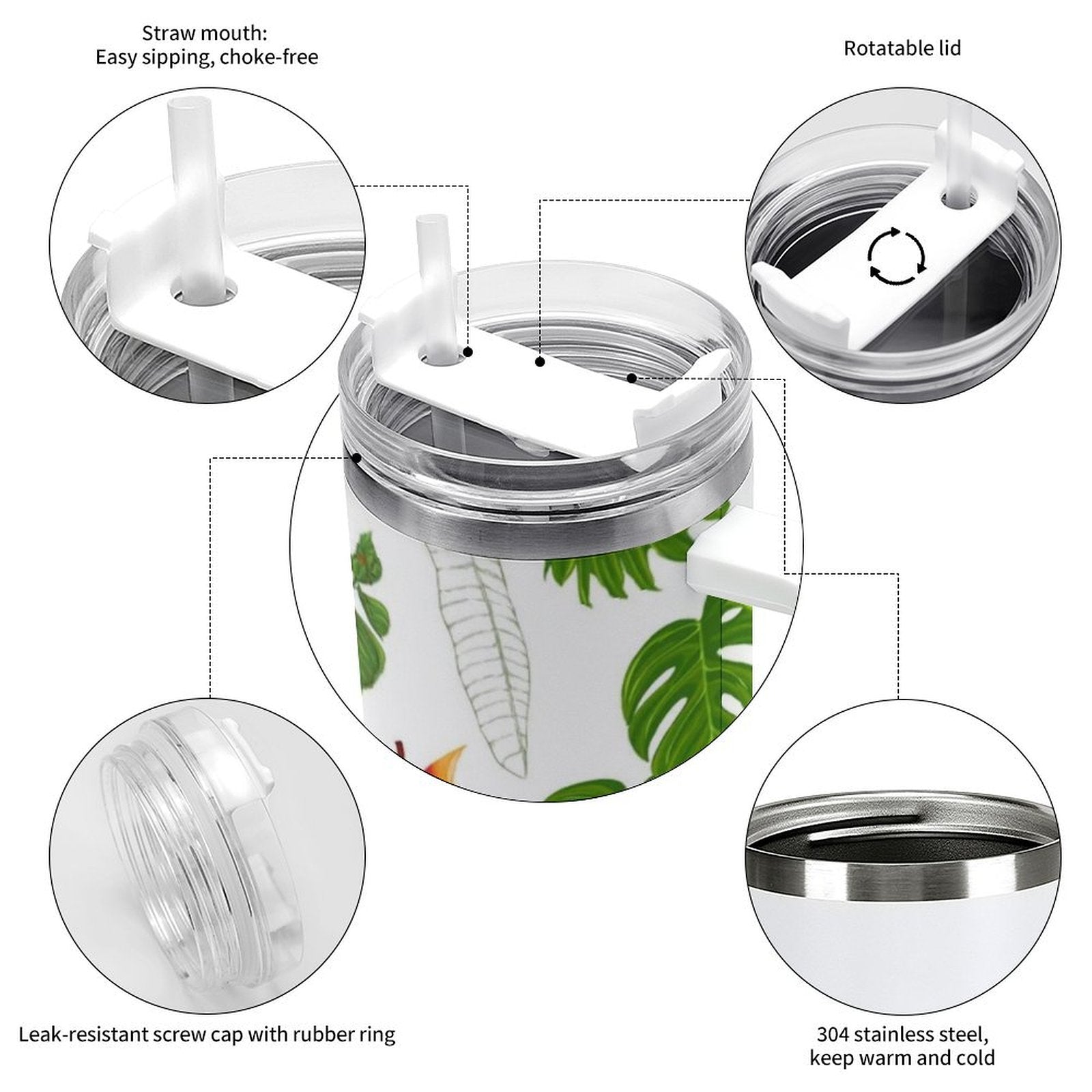 Straw mouth:
Easy sipping, choke-free

Rotatable lid

Leak-resistant screw cap with rubber ring

304 stainless steel,
keep warm and cold