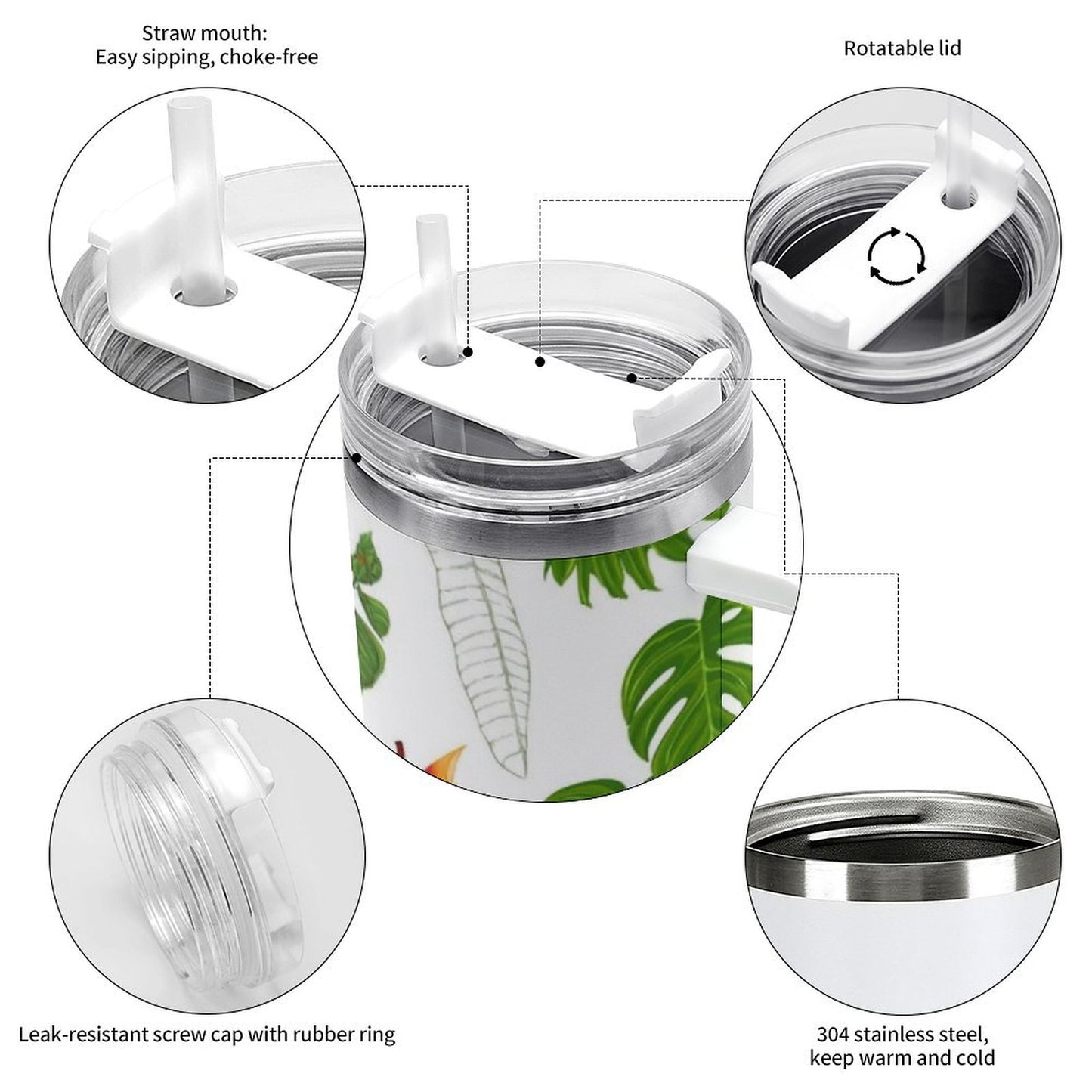 Straw mouth:
Easy sipping, choke-free

Rotatable lid

Leak-resistant screw cap with rubber ring

304 stainless steel,
keep warm and cold