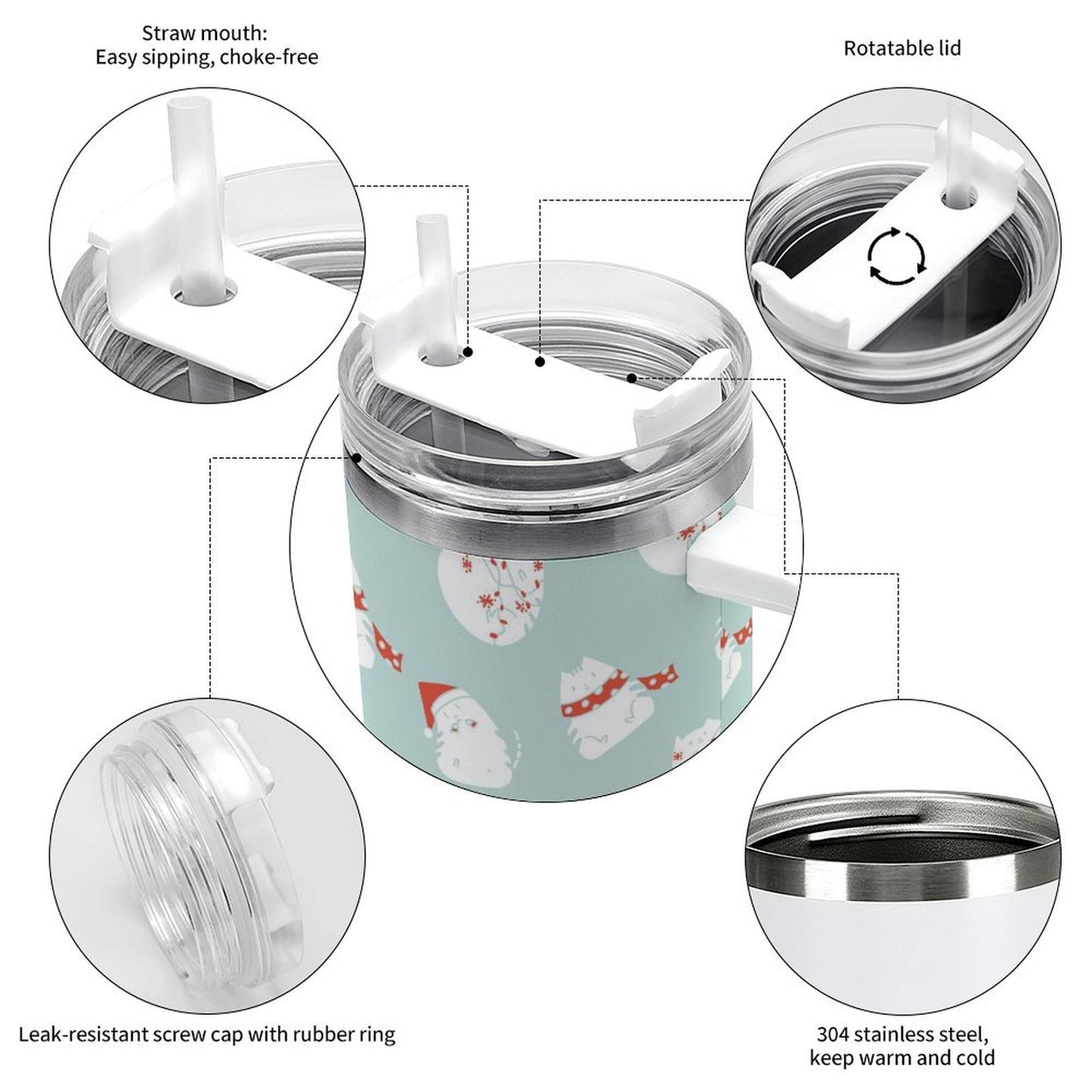 Straw mouth:
Easy sipping, choke-free

Rotatable lid

Leak-resistant screw cap with rubber ring

304 stainless steel,
keep warm and cold