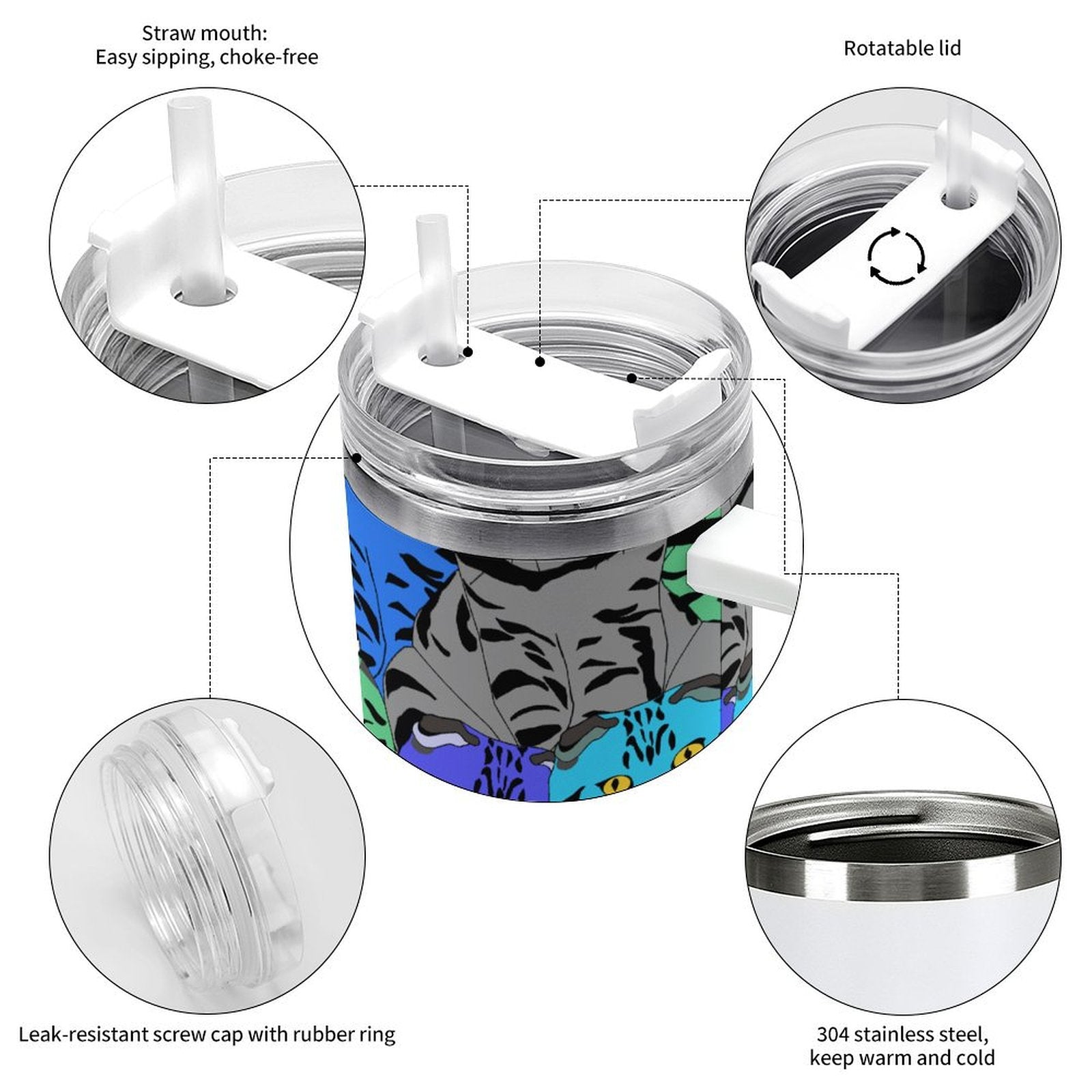 Straw mouth:
Easy sipping, choke-free

Rotatable lid

Leak-resistant screw cap with rubber ring

304 stainless steel,
keep warm and cold