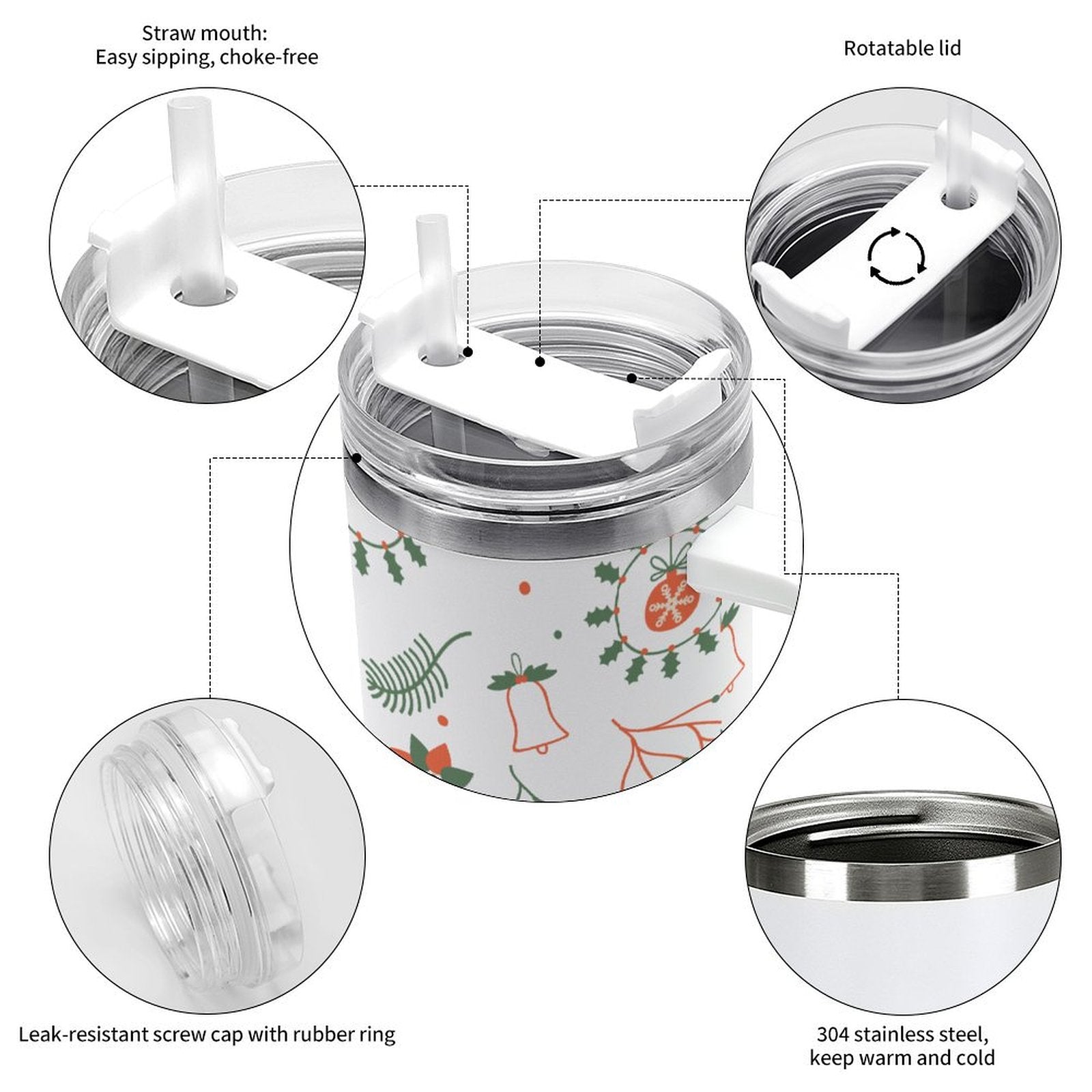 Straw mouth:
Easy sipping, choke-free

Rotatable lid

Leak-resistant screw cap with rubber ring

304 stainless steel,
keep warm and cold