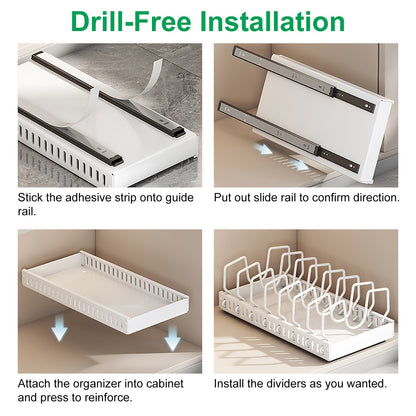 Drill-Free Installation

Stick the adhesive strip onto guide rail.

Put out slide rail to confirm direction.

Attach the organizer into cabinet and press to reinforce.

Install the dividers as you wanted.