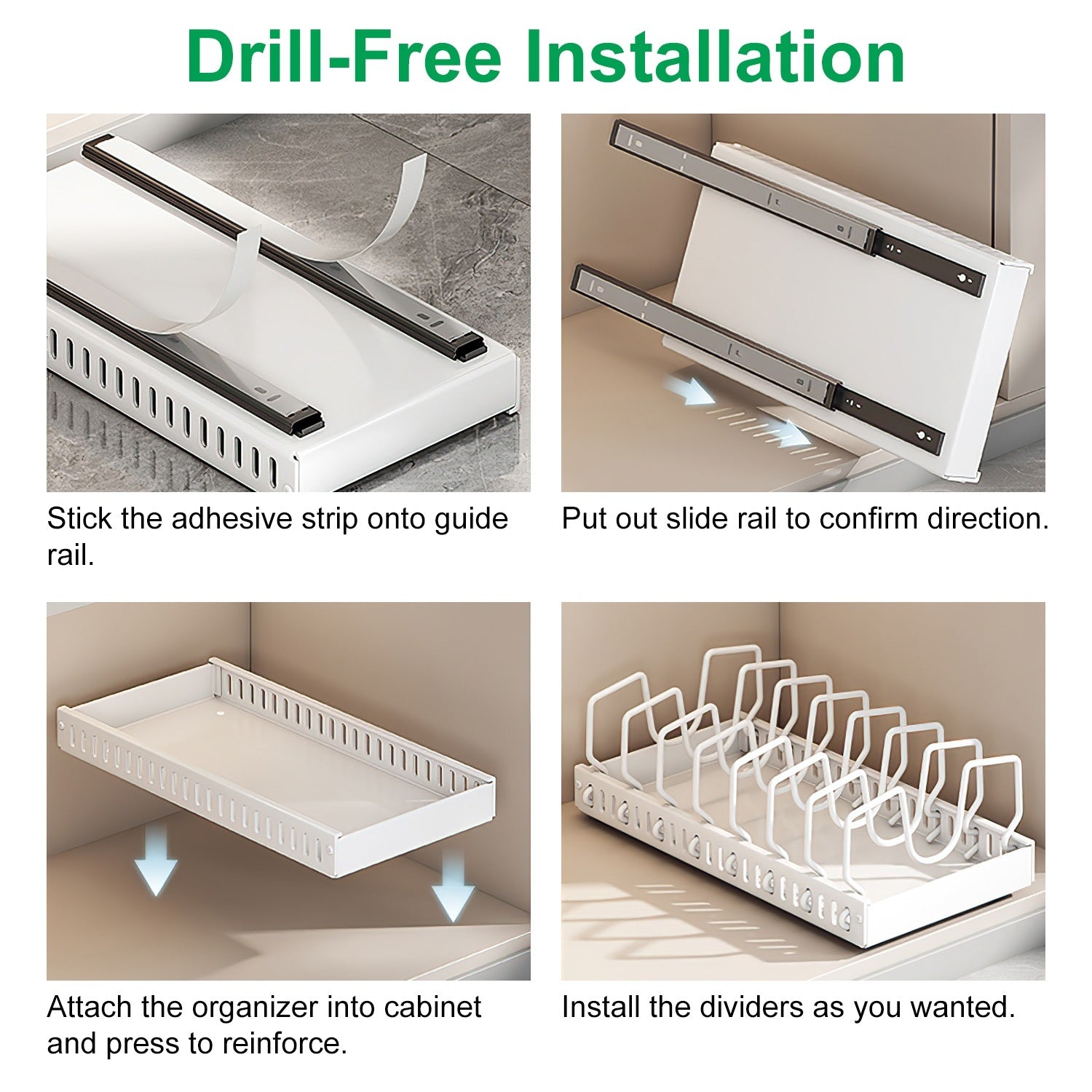 Drill-Free Installation

Stick the adhesive strip onto guide rail.

Put out slide rail to confirm direction.

Attach the organizer into cabinet and press to reinforce.

Install the dividers as you wanted.