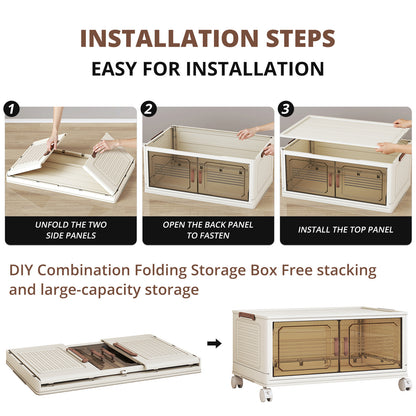 INSTALLATION STEPS
EASY FOR INSTALLATION

1
UNFOLD THE TWO SIDE PANELS

2
OPEN THE BACK PANEL TO FASTEN

3
INSTALL THE TOP PANEL

DIY Combination Folding Storage Box Free stacking and large-capacity storage