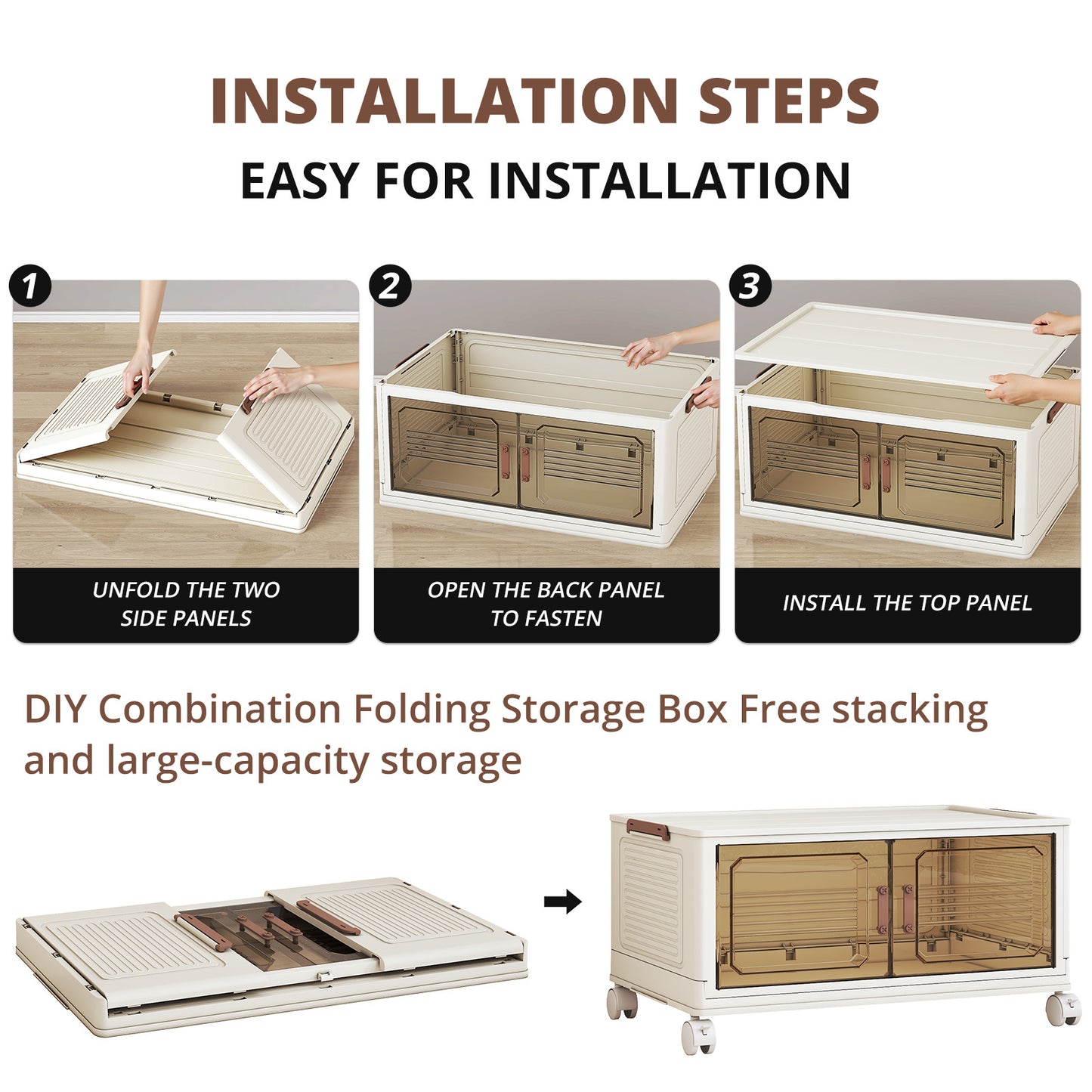 INSTALLATION STEPS
EASY FOR INSTALLATION

1
UNFOLD THE TWO SIDE PANELS

2
OPEN THE BACK PANEL TO FASTEN

3
INSTALL THE TOP PANEL

DIY Combination Folding Storage Box Free stacking and large-capacity storage