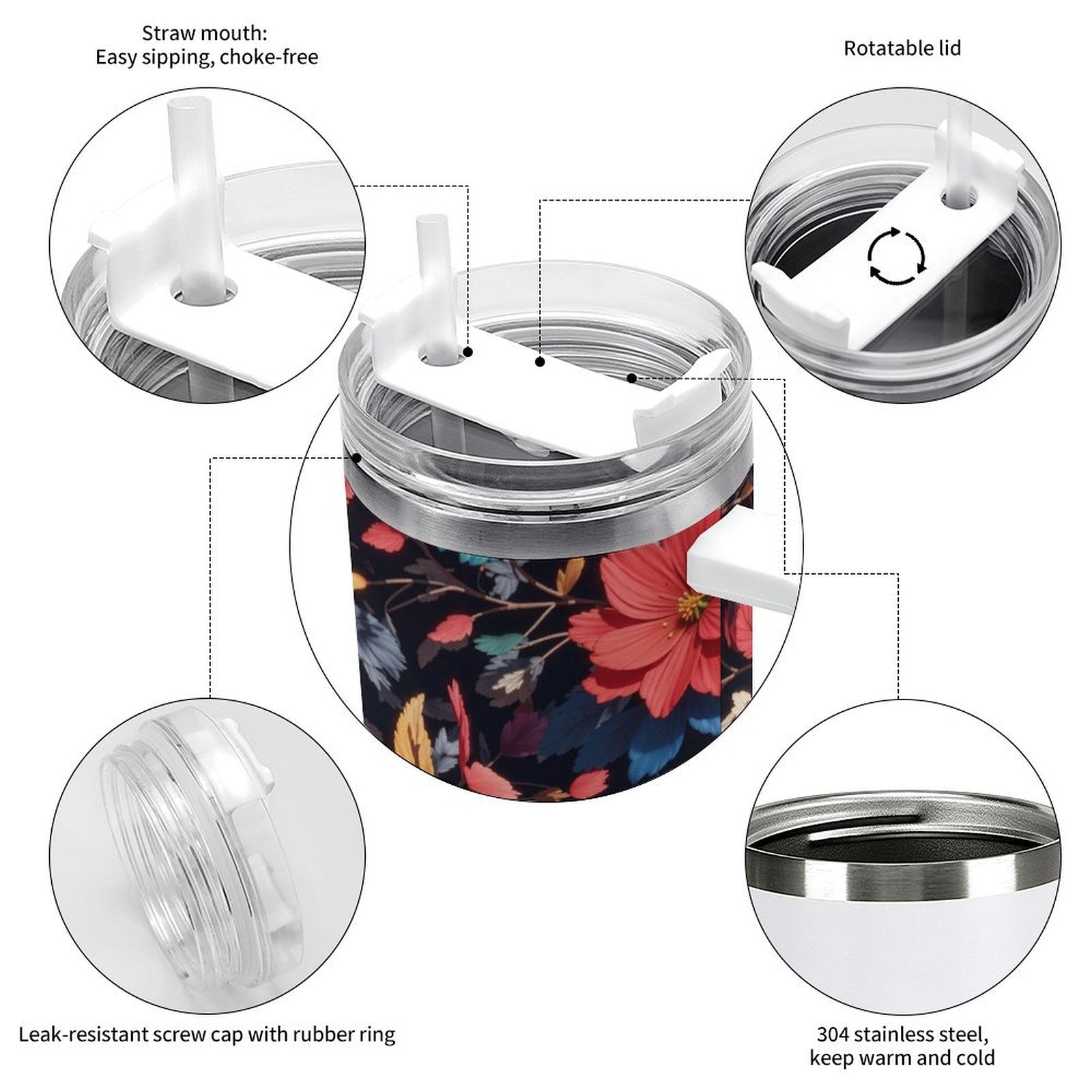 Straw mouth:
Easy sipping, choke-free

Rotatable lid

Leak-resistant screw cap with rubber ring

304 stainless steel,
keep warm and cold