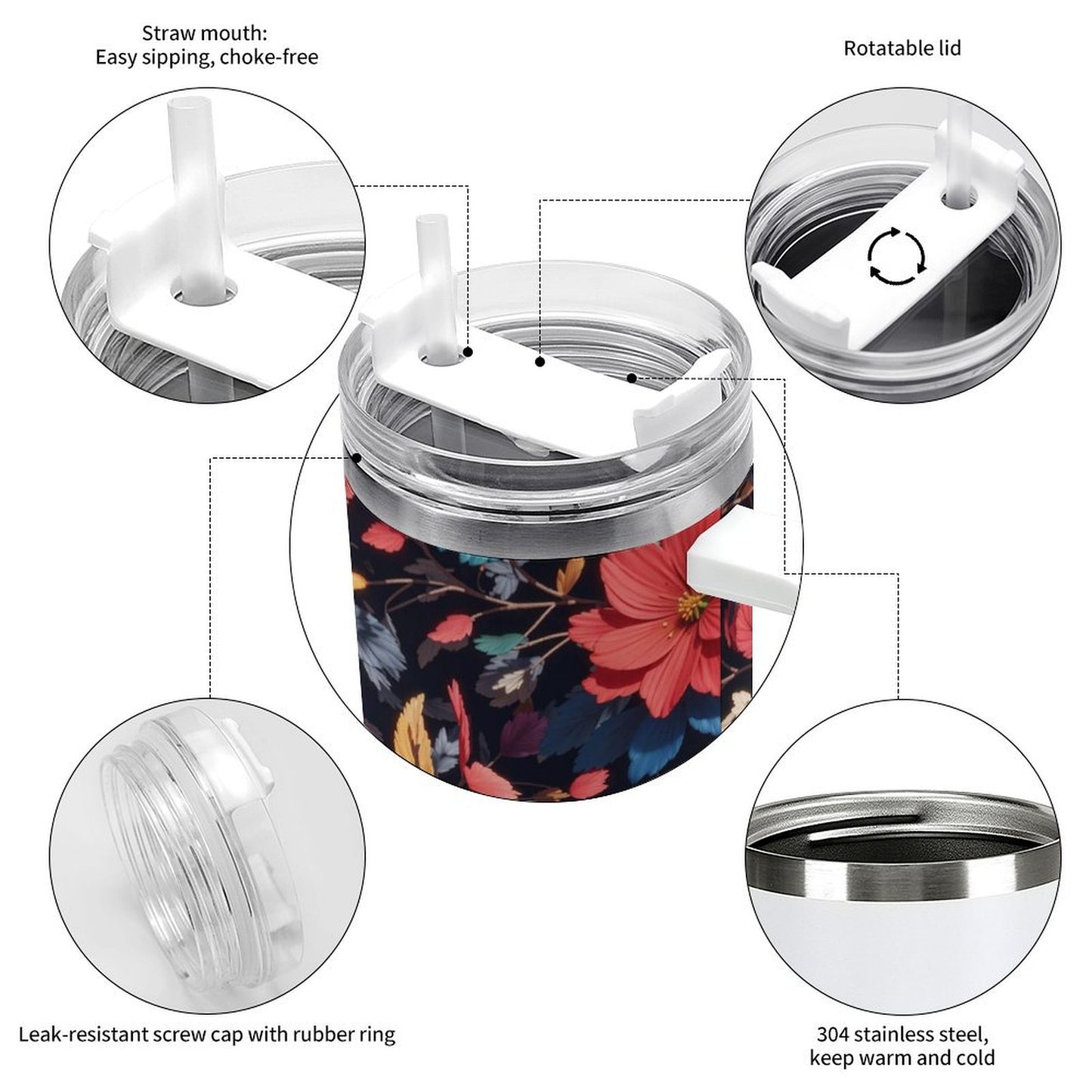 Straw mouth:
Easy sipping, choke-free

Rotatable lid

Leak-resistant screw cap with rubber ring

304 stainless steel,
keep warm and cold