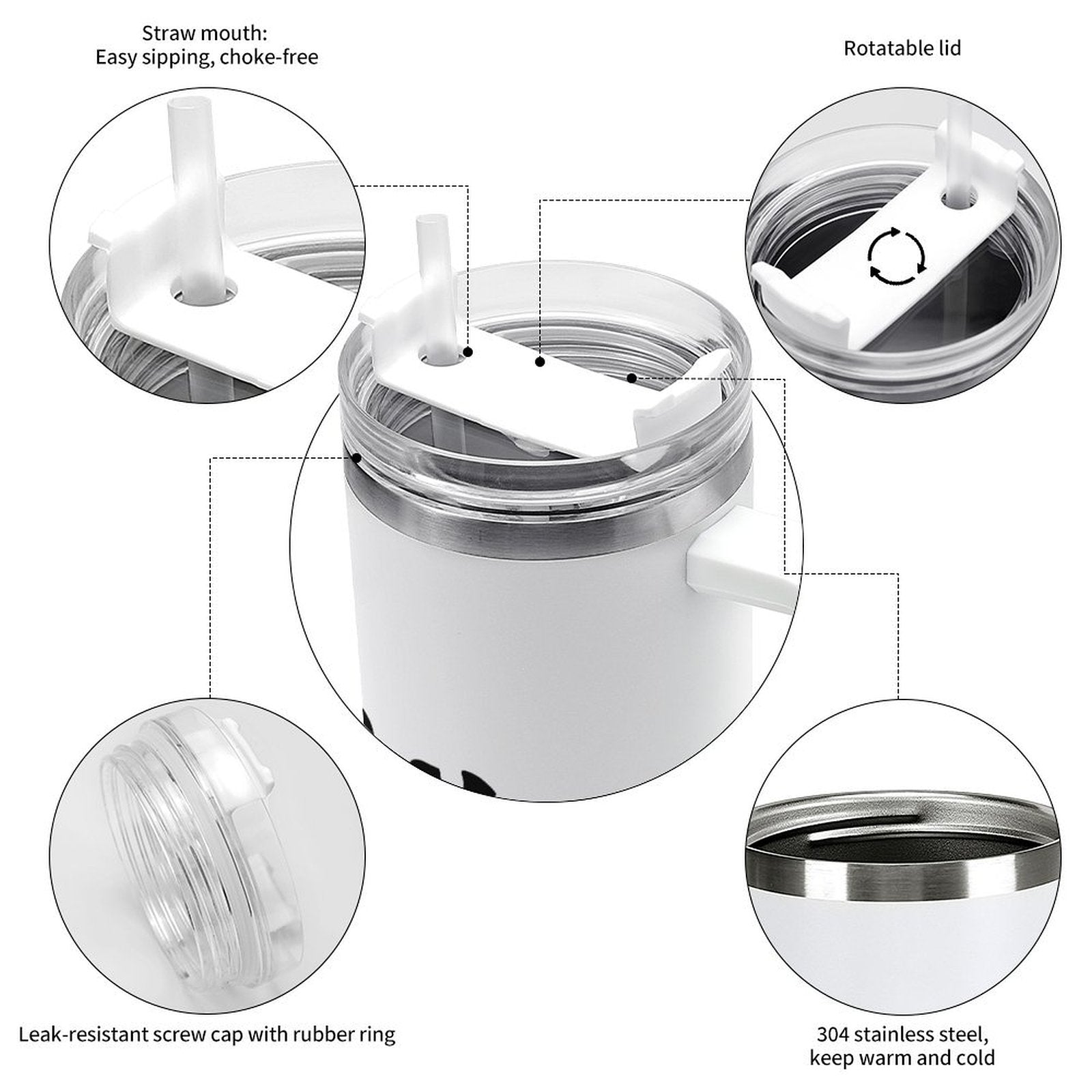 Straw mouth:
Easy sipping, choke-free

Rotatable lid

Leak-resistant screw cap with rubber ring

304 stainless steel,
keep warm and cold