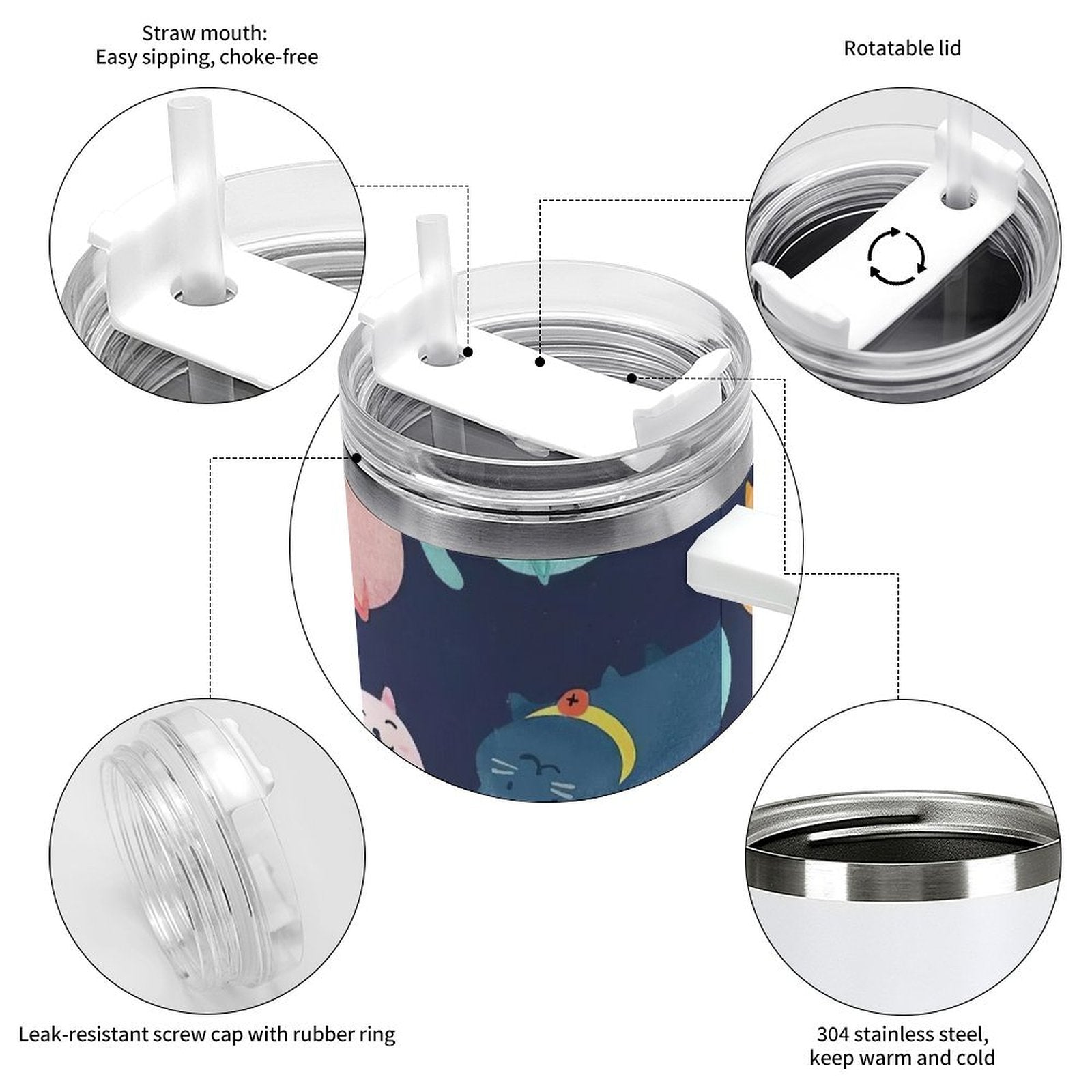 Straw mouth:
Easy sipping, choke-free

Rotatable lid

Leak-resistant screw cap with rubber ring

304 stainless steel,
keep warm and cold