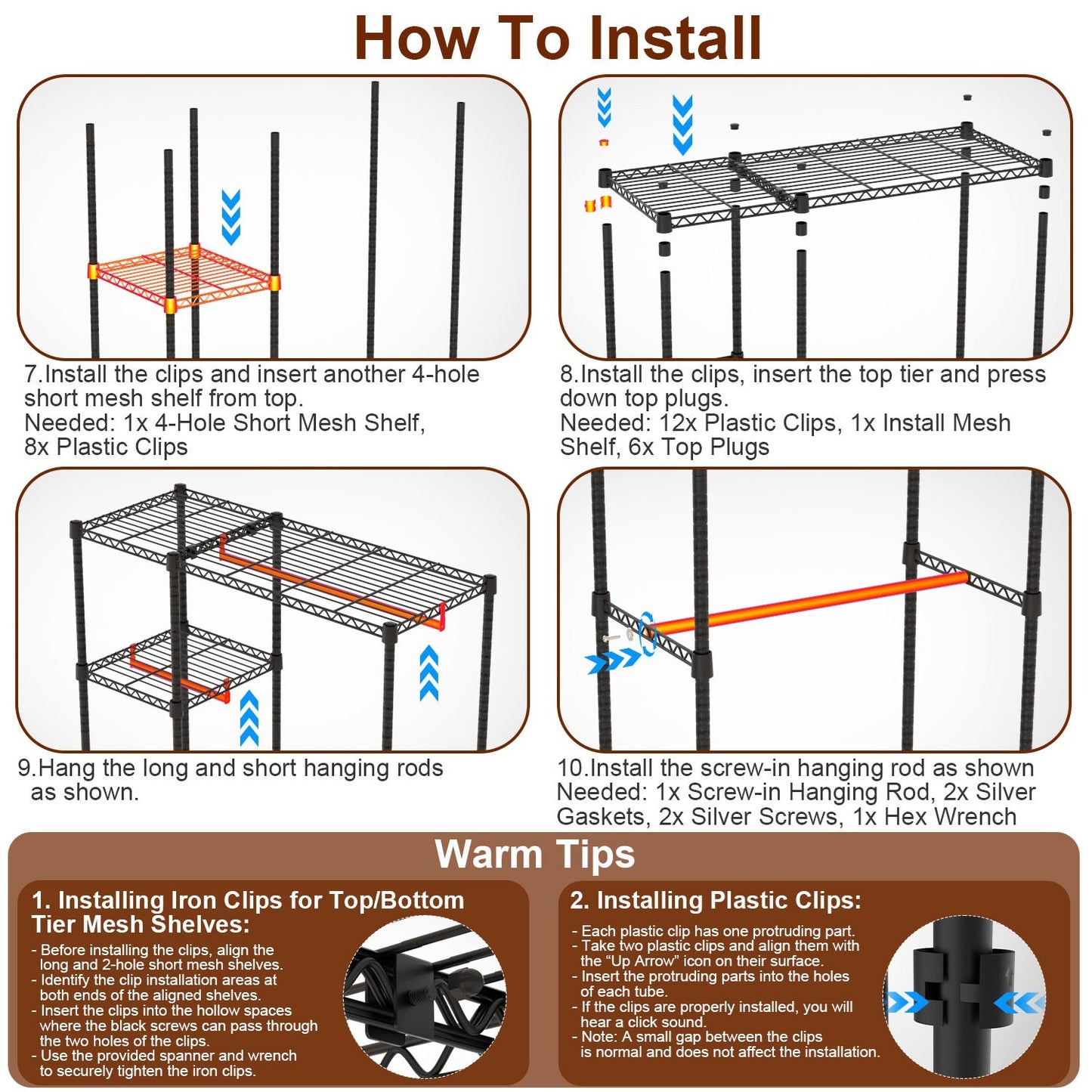 How To Install

7.Install the clips and insert another 4-hole short mesh shelf from top.
Needed: 1x 4-Hole Short Mesh Shelf, 8x Plastic Clips

8.Install the clips, insert the top tier and press down top plugs.
Needed: 12x Plastic Clips, 1x Install Mesh Shelf, 6x Top Plugs

9.Hang the long and short hanging rods as shown.

10.Install the screw-in hanging rod as shown
Needed: 1x Screw-in Hanging Rod, 2x Silver Gaskets, 2x Silver Screws, 1x Hex Wrench

Warm Tips

1. Installing Iron Clips for Top/Bottom Tier Mesh Shelves:
- Before installing the clips, align the long and 2-hole short mesh shelves.
- Identify the clip installation areas at both ends of the aligned shelves.
- Insert the clips into the hollow spaces where the black screws can pass through the two holes of the clips.
- Use the provided spanner and wrench to securely tighten the iron clips.

2. Installing Plastic Clips:
- Each plastic clip has one protruding part.
- Take two plastic clips and align them with the “Up Arrow” icon on their surface.
- Insert the protruding parts into the holes of each tube.
- If the clips are properly installed, you will hear a click sound.
- Note: A small gap between the clips is normal and does not affect the installation.