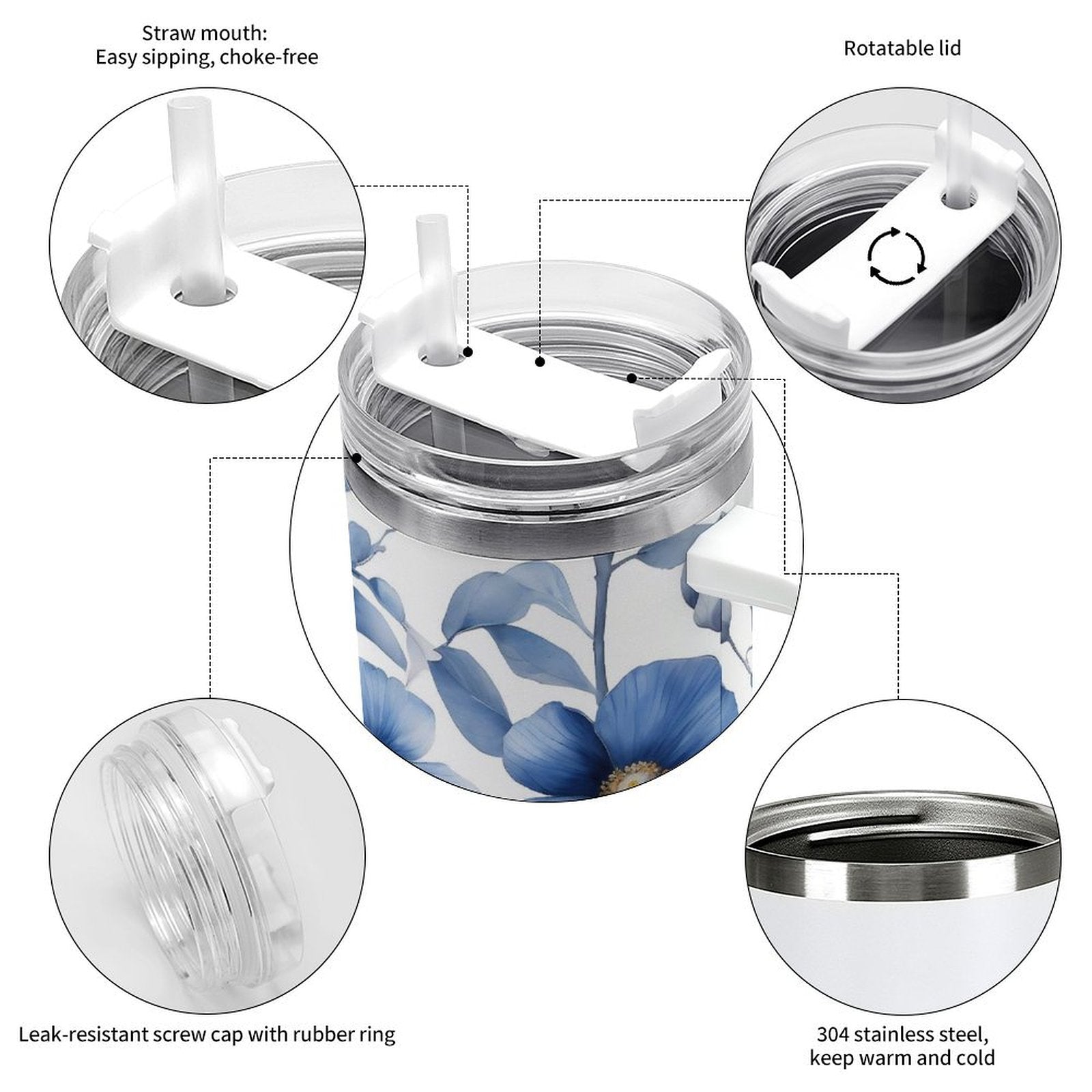 Straw mouth:
Easy sipping, choke-free

Rotatable lid

Leak-resistant screw cap with rubber ring

304 stainless steel,
keep warm and cold