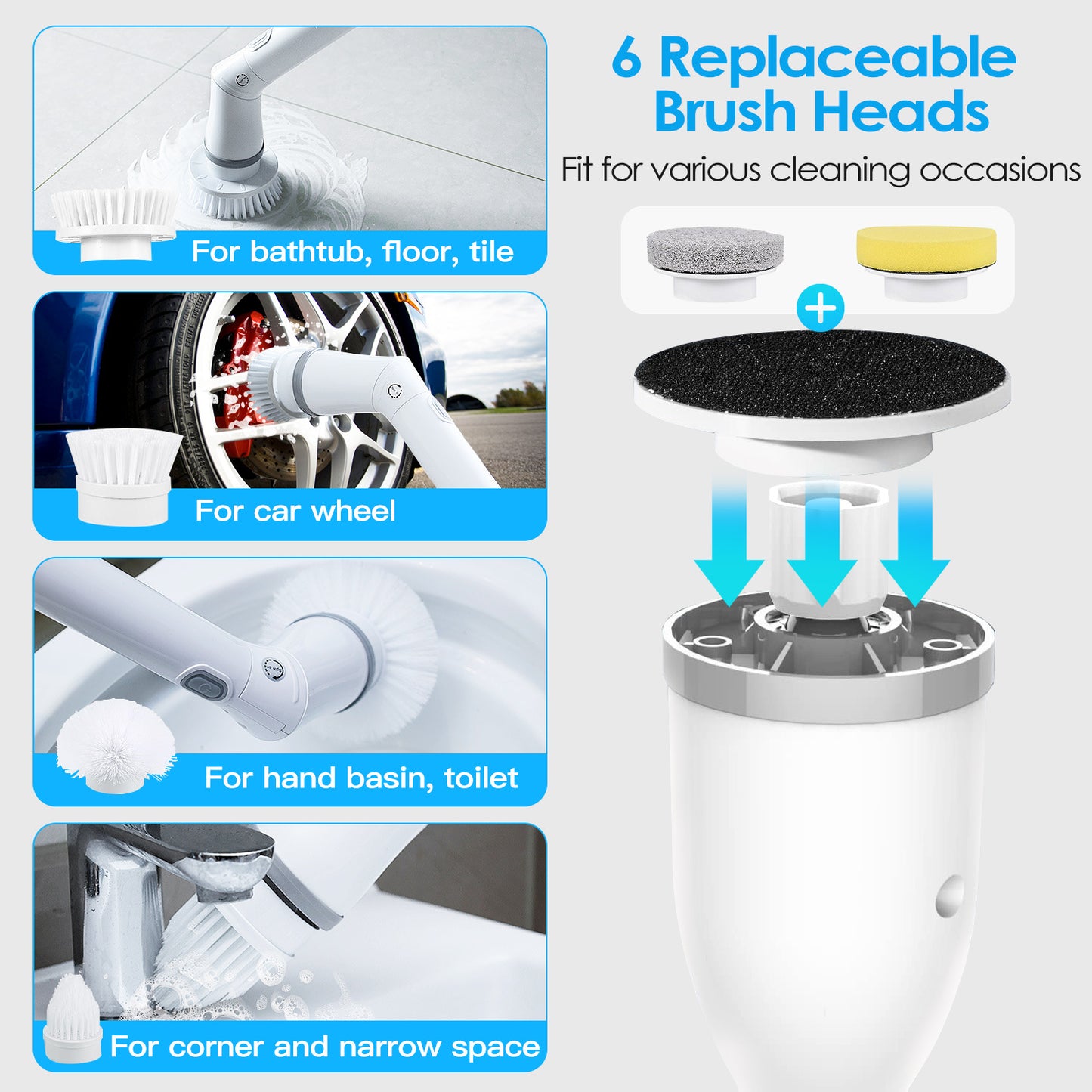 For bathtub, floor, tile

For car wheel

For hand basin, toilet

For corner and narrow space

6 Replaceable Brush Heads

Fit for various cleaning occasions