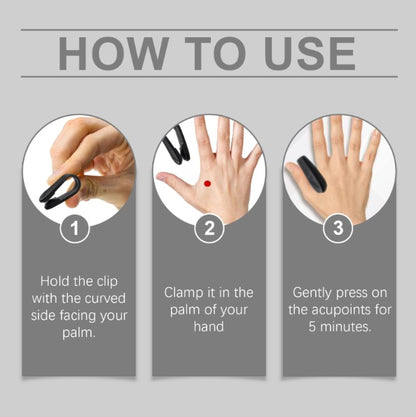 HOW TO USE

1

Hold the clip with the curved side facing your palm.

2

Clamp it in the palm of your hand

3

Gently press on the acupoints for 5 minutes.