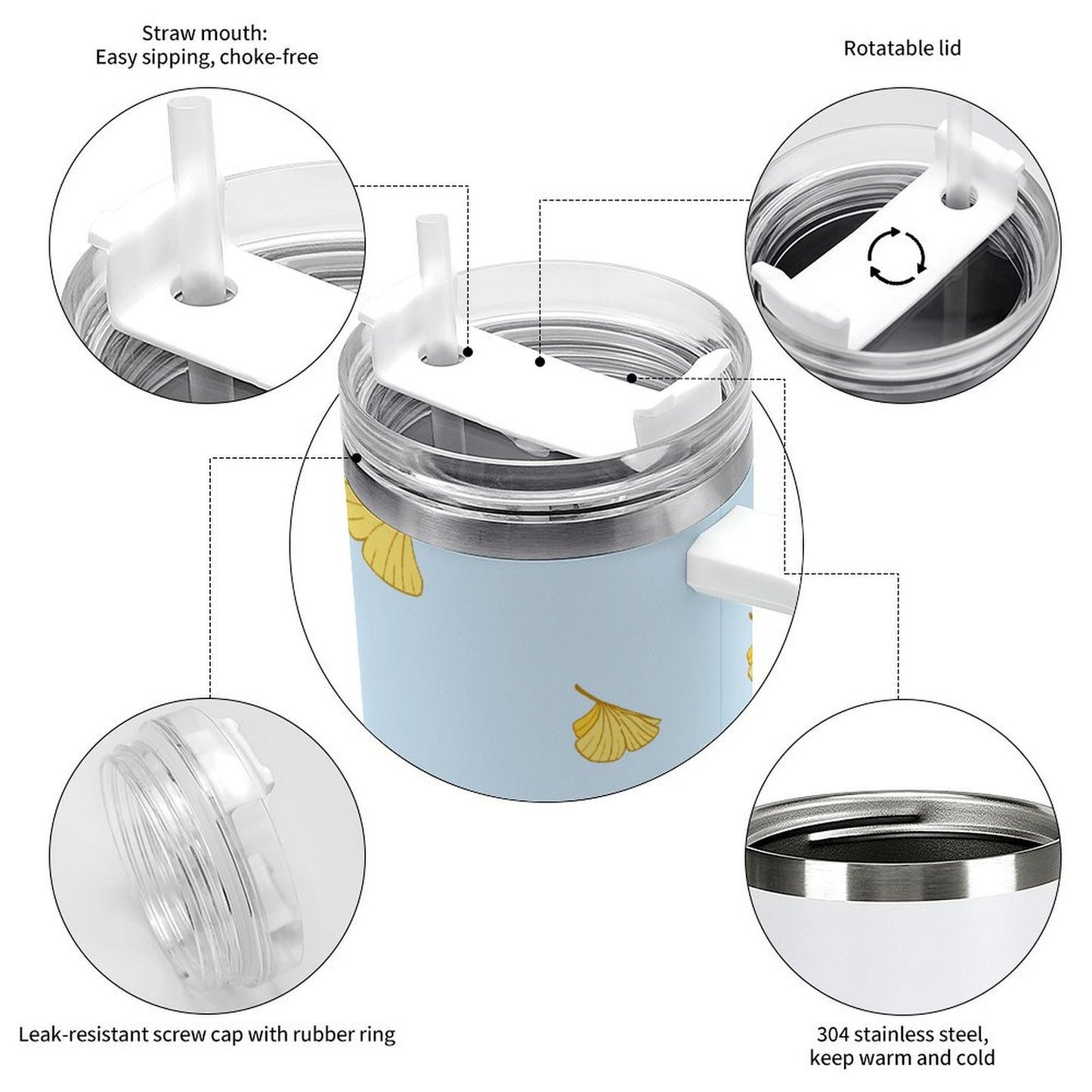 Straw mouth:
Easy sipping, choke-free

Rotatable lid

Leak-resistant screw cap with rubber ring

304 stainless steel,
keep warm and cold