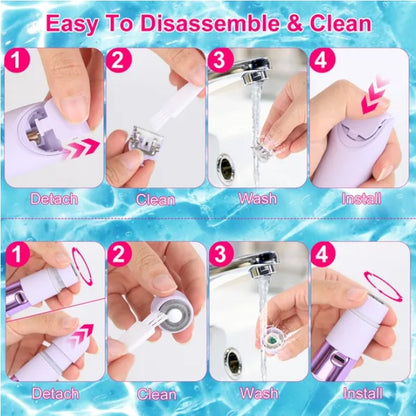 Easy To Disassemble & Clean

1
Detach

2
Clean

3
Wash

4
Install

1
Detach

2
Clean

3
Wash

4
Install