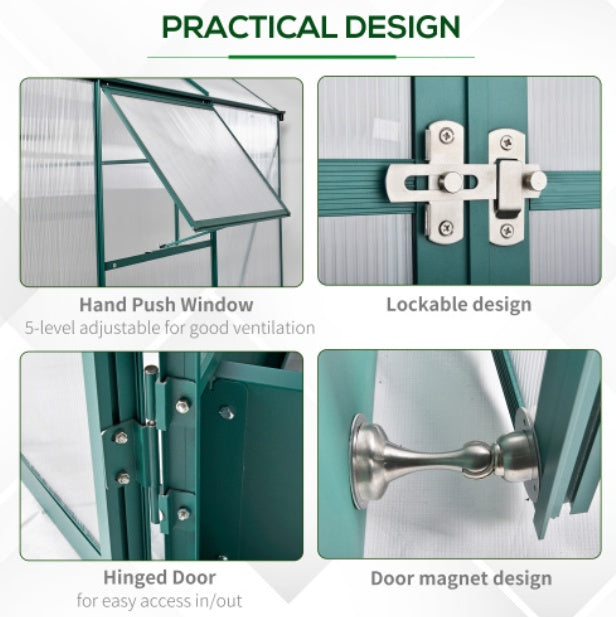 PRACTICAL DESIGN

Hand Push Window
5-level adjustable for good ventilation

Lockable design

Hinged Door
for easy access in/out

Door magnet design