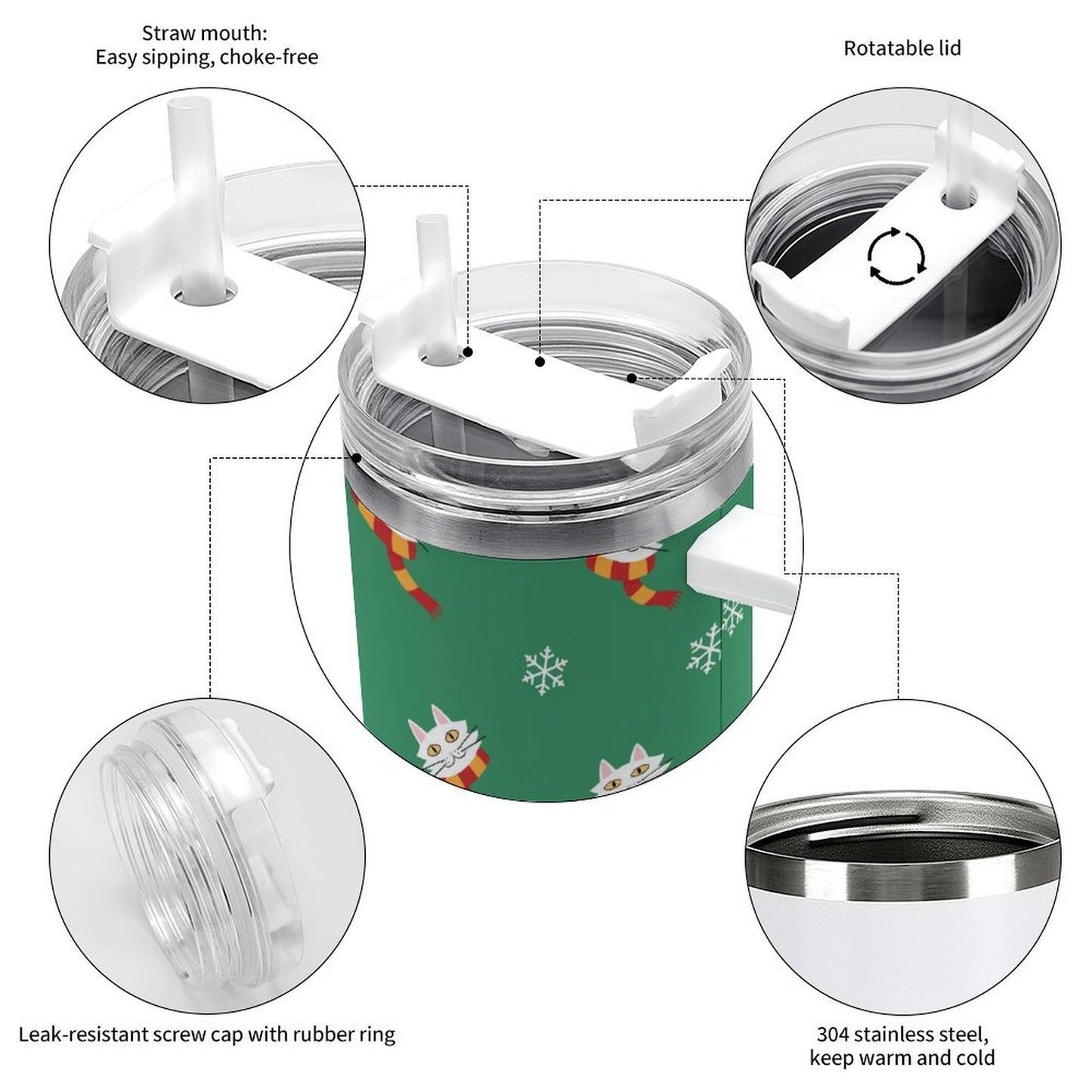 Straw mouth:
Easy sipping, choke-free

Rotatable lid

Leak-resistant screw cap with rubber ring

304 stainless steel,
keep warm and cold