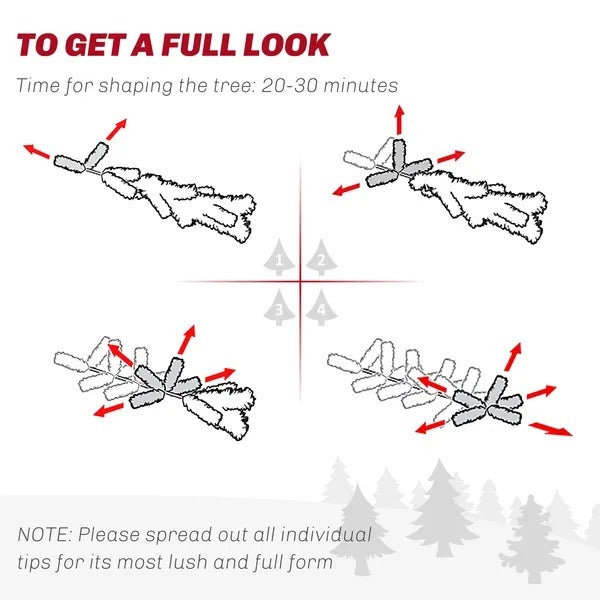 TO GET A FULL LOOK

Time for shaping the tree: 20-30 minutes

1 2
3 4

NOTE: Please spread out all individual tips for its most lush and full form