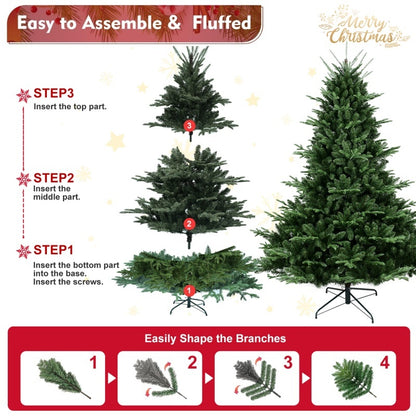 Easy to Assemble & Fluffed

Merry Christmas

STEP3
Insert the top part.

3

STEP2
Insert the middle part.

2

STEP1
Insert the bottom part into the base. Insert the screws.

1

Easily Shape the Branches

1

2

3

4