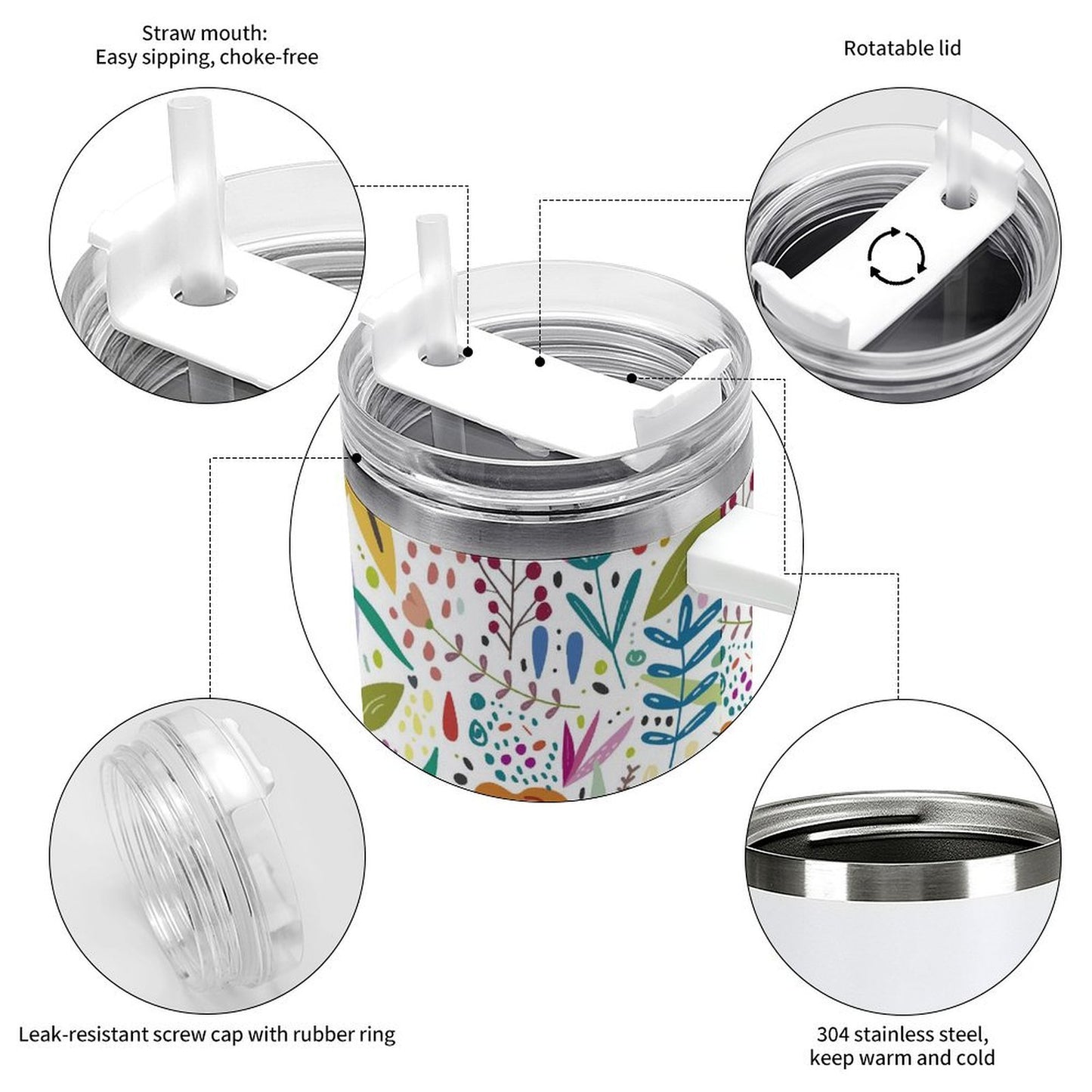 Straw mouth:
Easy sipping, choke-free

Rotatable lid

Leak-resistant screw cap with rubber ring

304 stainless steel,
keep warm and cold