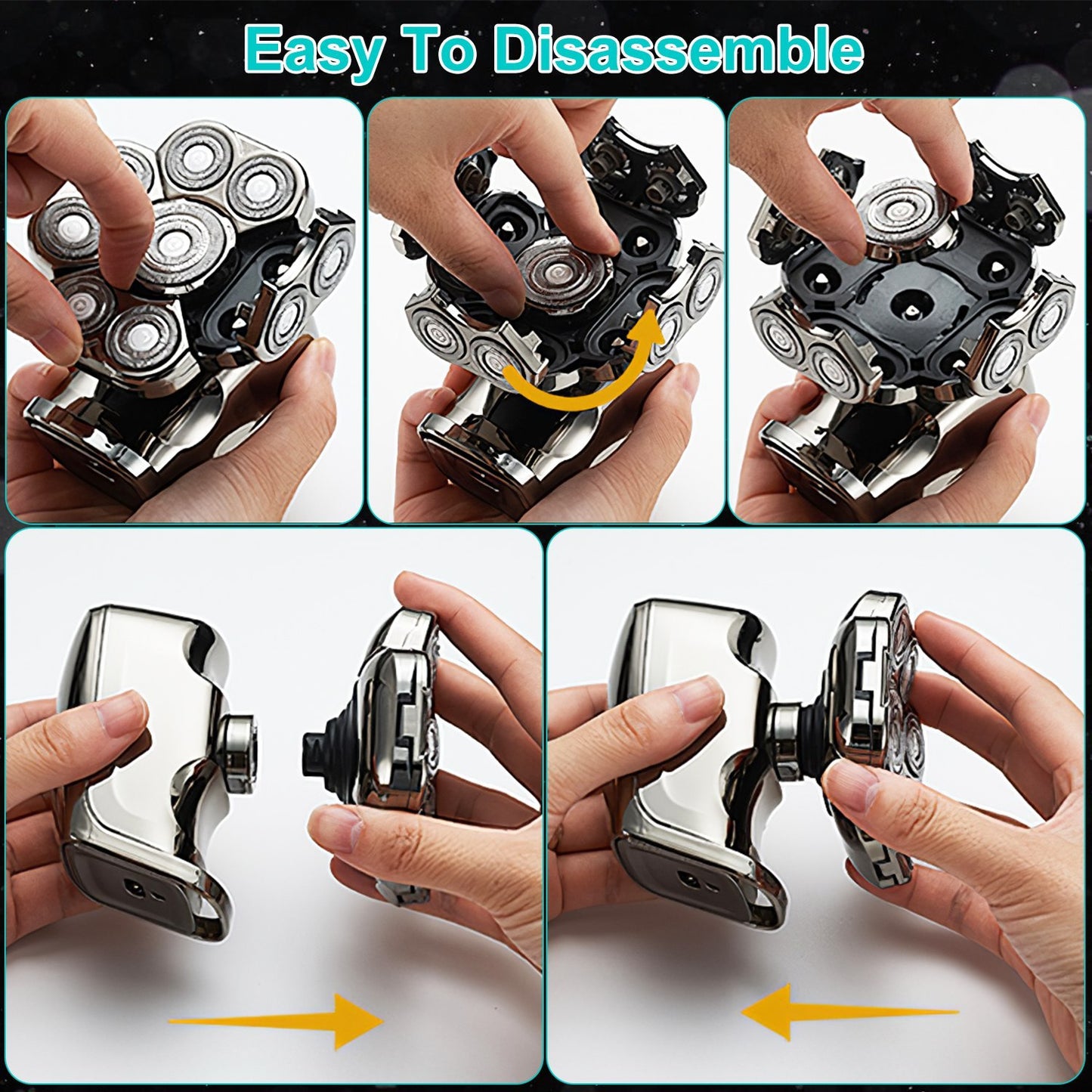 Easy To Disassemble