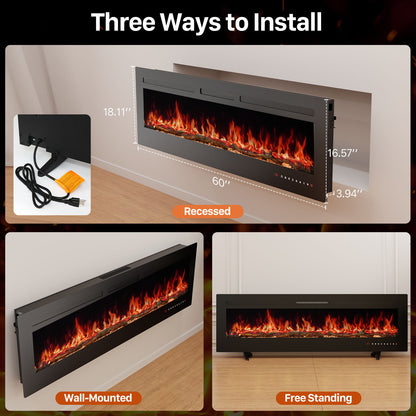 Three Ways to Install

18.11''

16.57''

60''

3.94''

Recessed

Wall-Mounted

Free Standing