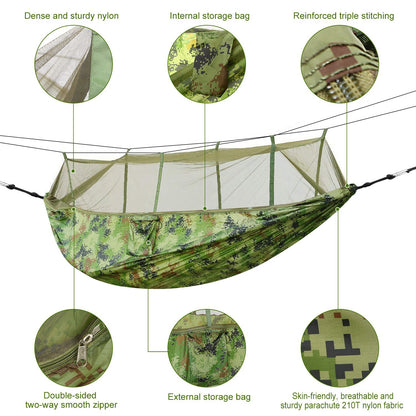 Dense and sturdy nylon

Internal storage bag

Reinforced triple stitching

Double-sided two-way smooth zipper

External storage bag

Skin-friendly, breathable and sturdy parachute 210T nylon fabric