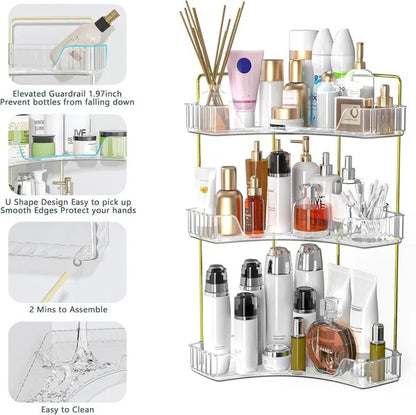 Elevated Guardrail 1.97inch
Prevent bottles from falling down

U Shape Design Easy to pick up
Smooth Edges Protect your hands

2 Mins to Assemble

Easy to Clean