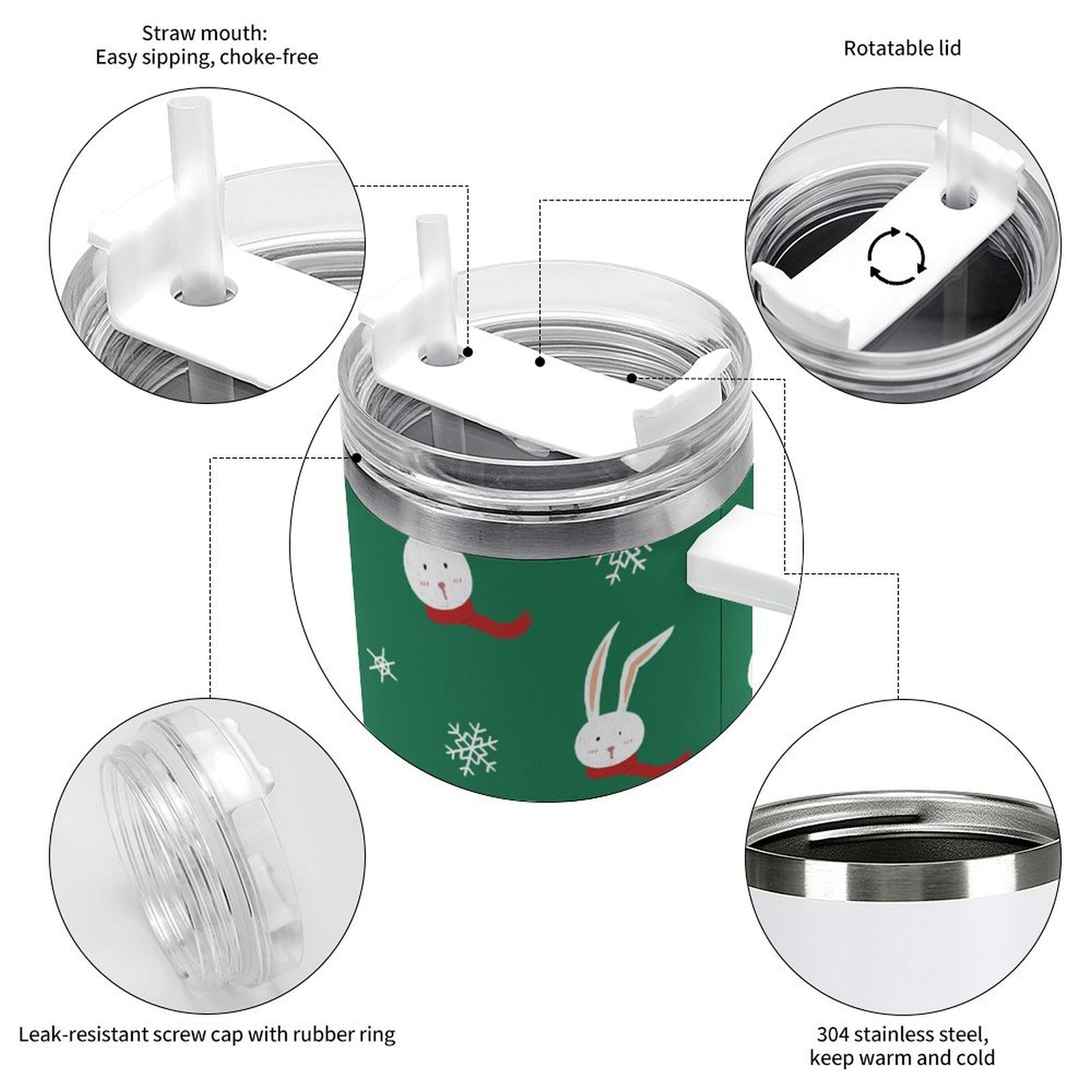 Straw mouth:
Easy sipping, choke-free

Rotatable lid

Leak-resistant screw cap with rubber ring

304 stainless steel,
keep warm and cold