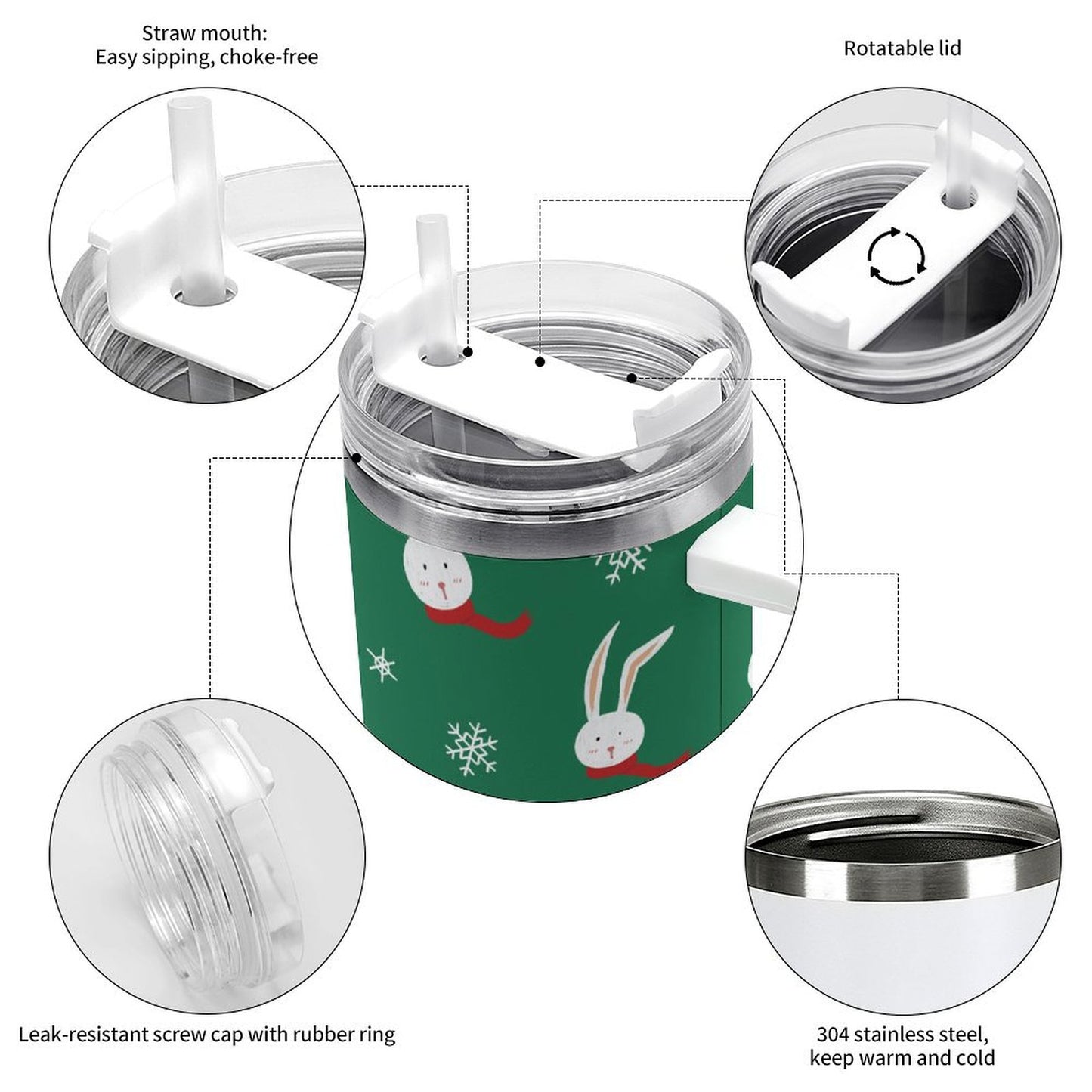 Straw mouth:
Easy sipping, choke-free

Rotatable lid

Leak-resistant screw cap with rubber ring

304 stainless steel,
keep warm and cold