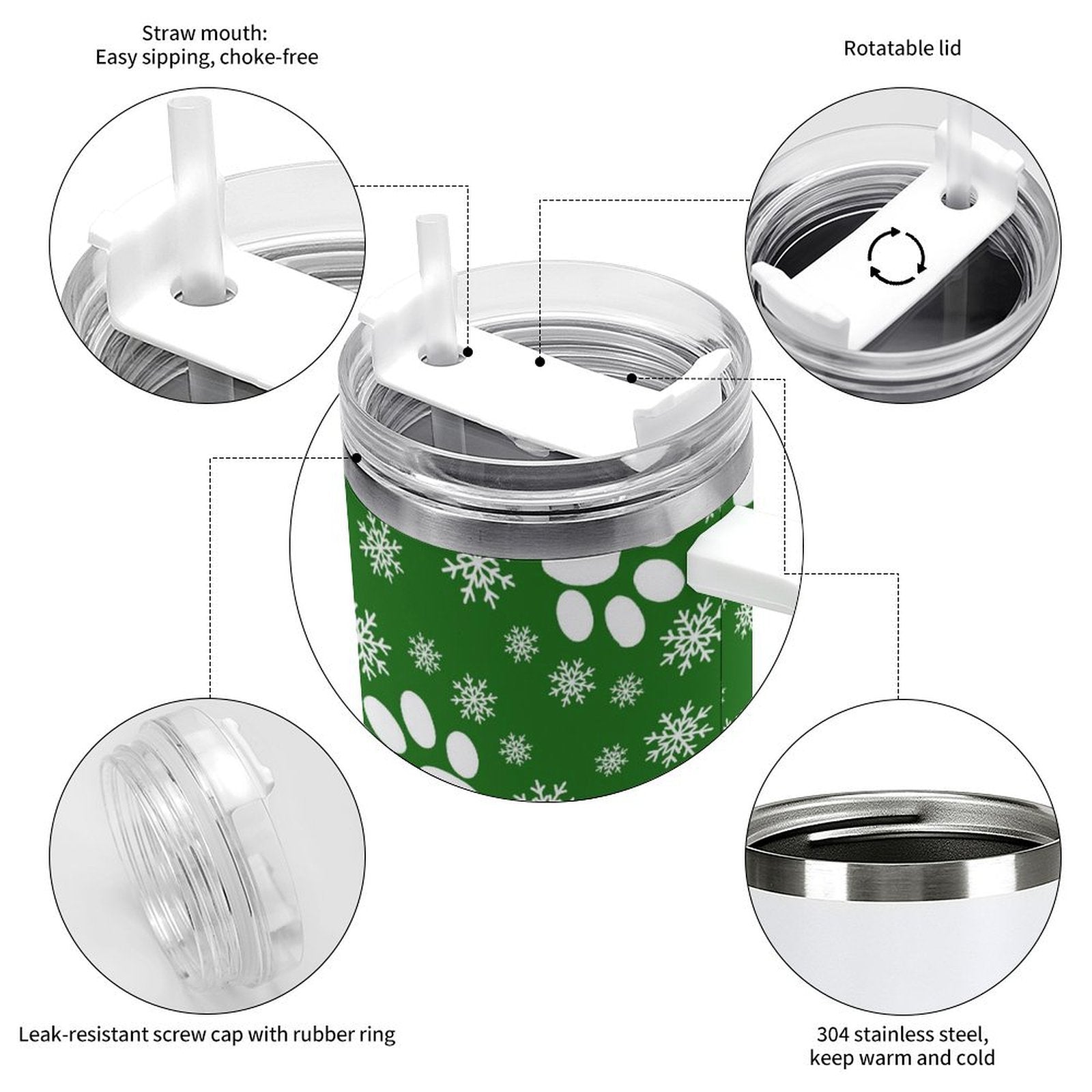 Straw mouth:
Easy sipping, choke-free

Rotatable lid

Leak-resistant screw cap with rubber ring

304 stainless steel,
keep warm and cold