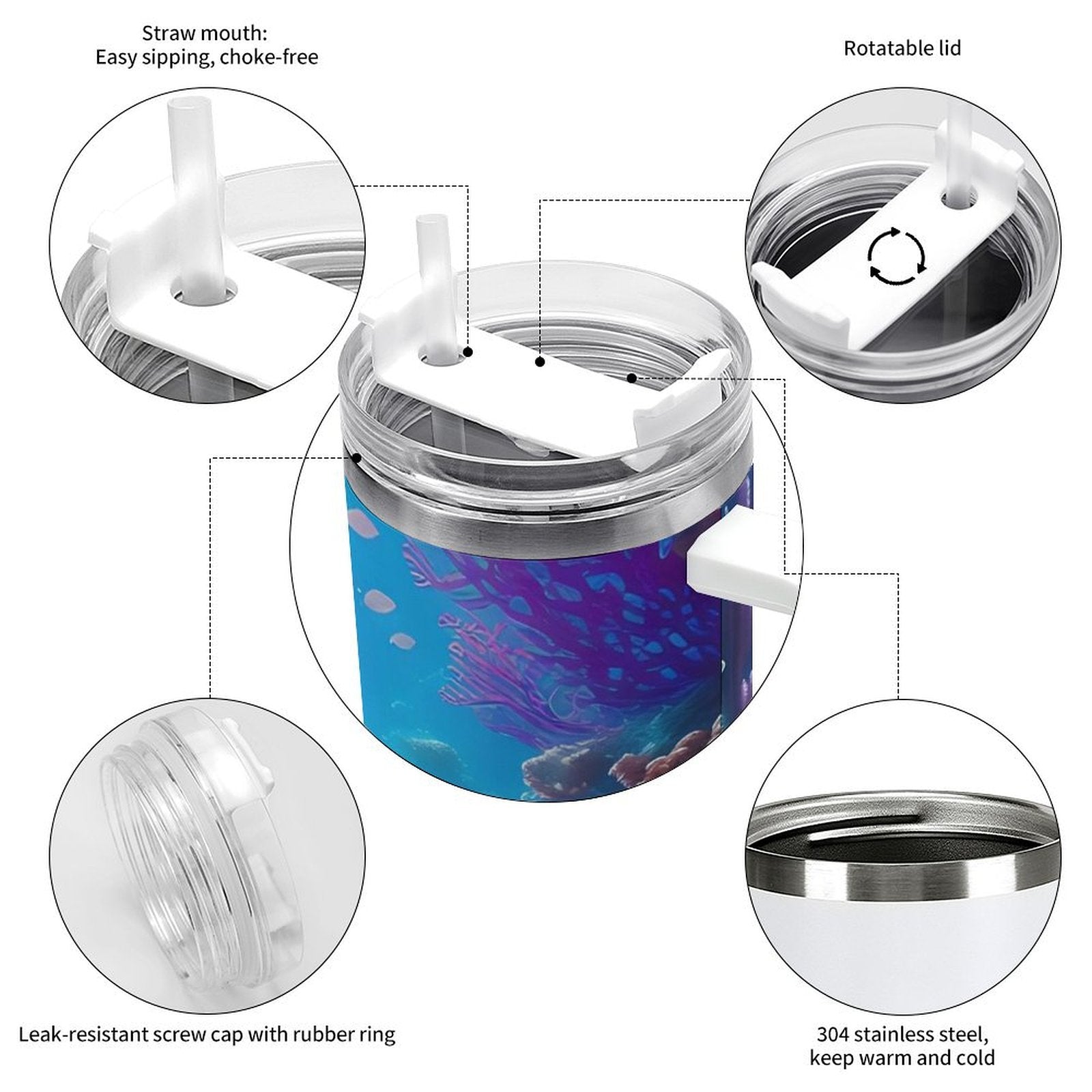 Straw mouth:
Easy sipping, choke-free

Rotatable lid

Leak-resistant screw cap with rubber ring

304 stainless steel,
keep warm and cold