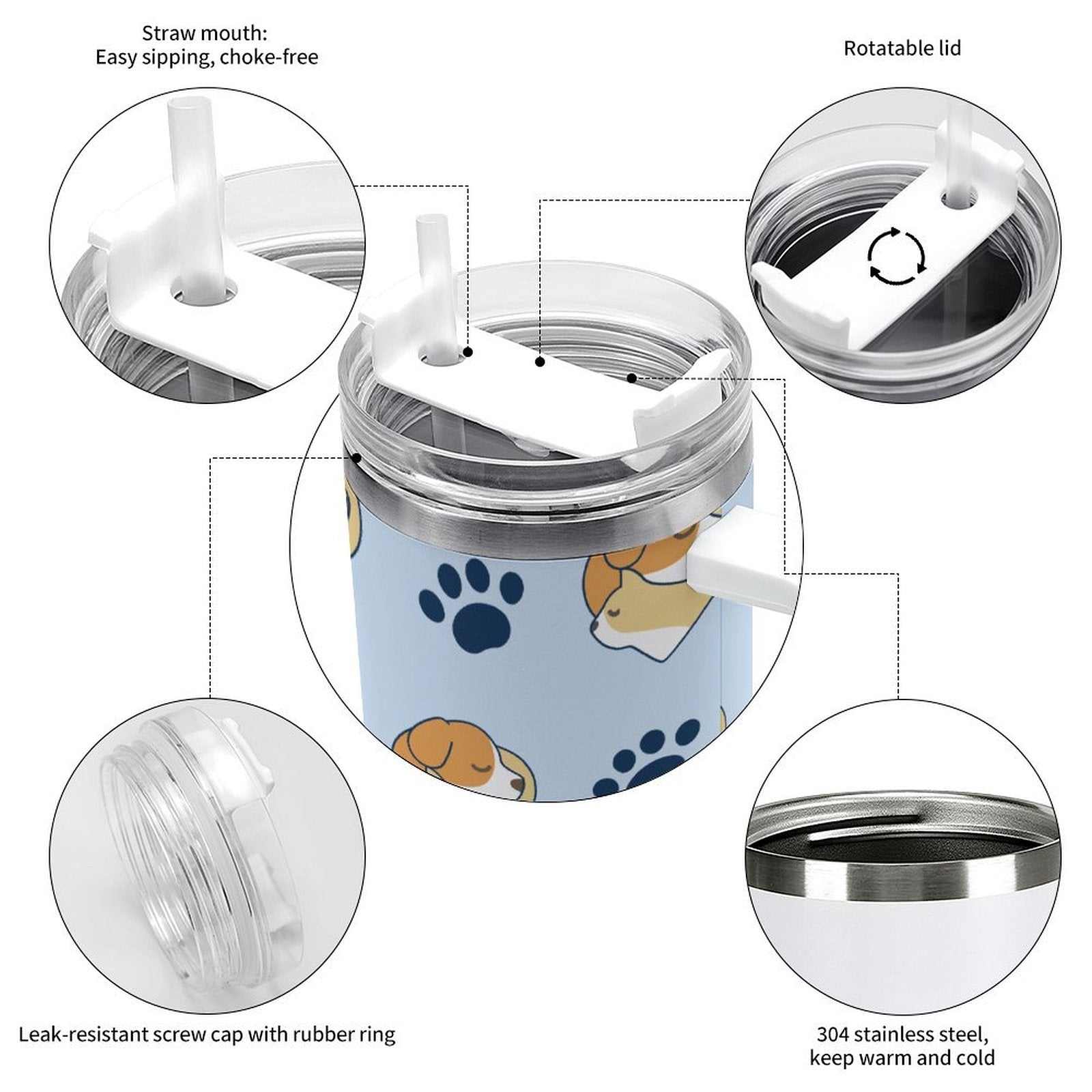 Straw mouth:
Easy sipping, choke-free

Rotatable lid

Leak-resistant screw cap with rubber ring

304 stainless steel,
keep warm and cold