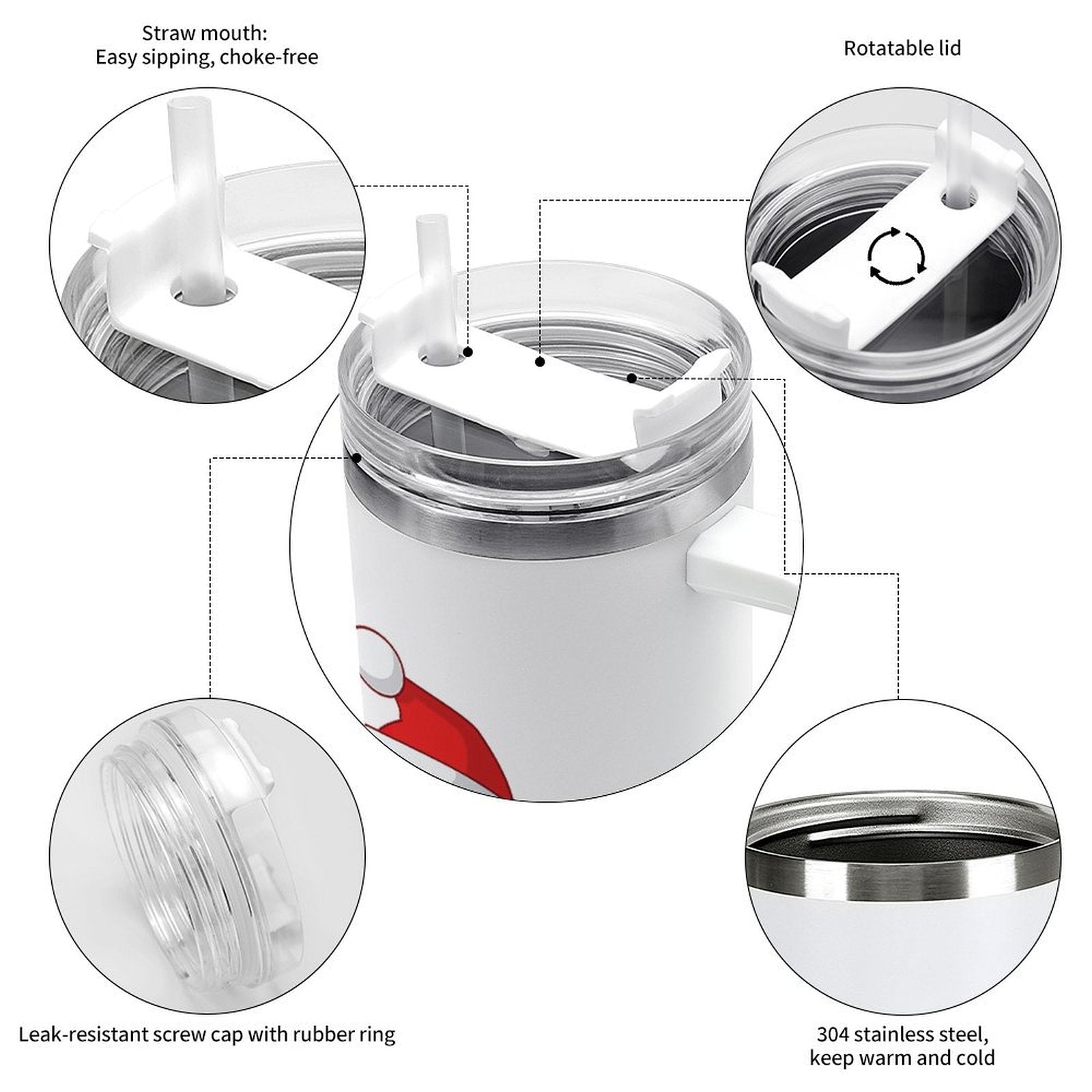 Straw mouth:
Easy sipping, choke-free

Rotatable lid

Leak-resistant screw cap with rubber ring

304 stainless steel,
keep warm and cold