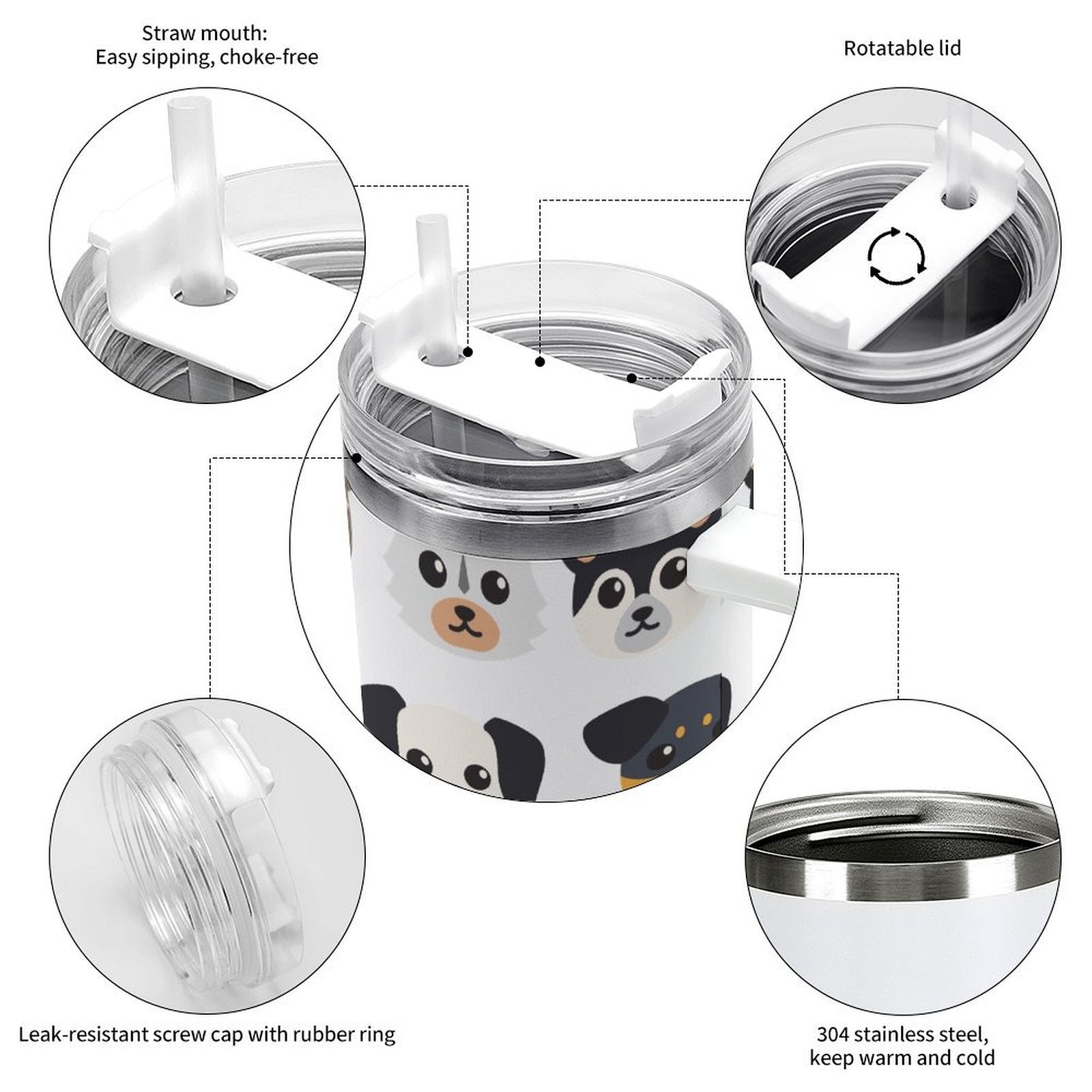 Straw mouth:
Easy sipping, choke-free

Rotatable lid

Leak-resistant screw cap with rubber ring

304 stainless steel,
keep warm and cold