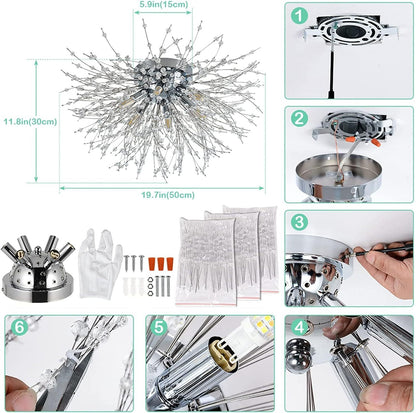 5.9in(15cm)

11.8in(30cm)

19.7in(50cm)

1

2

3

6

5

4