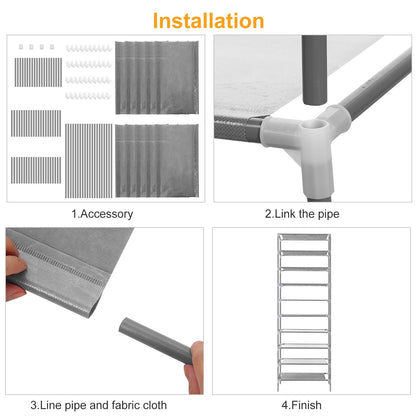 Installation

1.Accessory

2.Link the pipe

3.Line pipe and fabric cloth

4.Finish