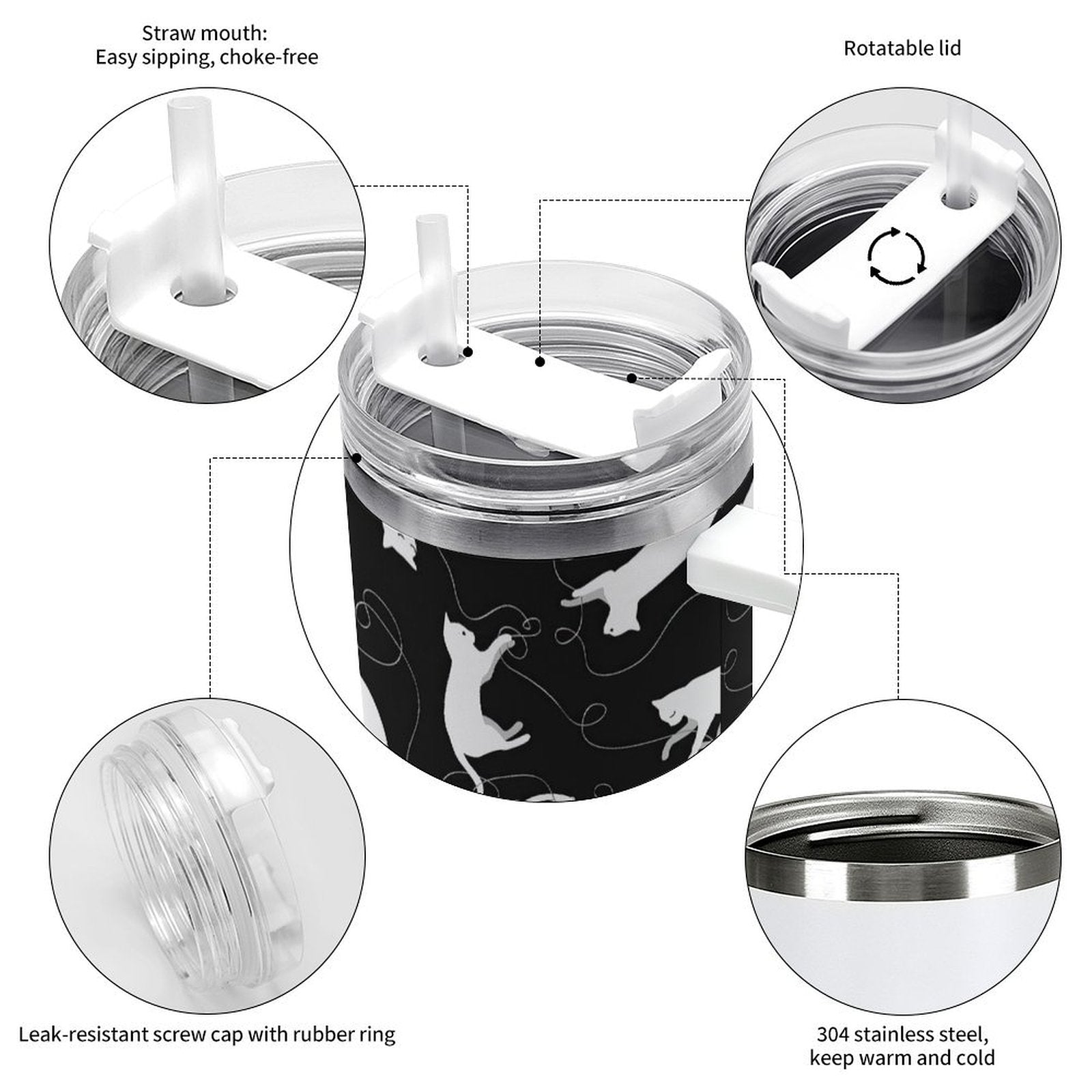 Straw mouth:
Easy sipping, choke-free

Rotatable lid

Leak-resistant screw cap with rubber ring

304 stainless steel,
keep warm and cold