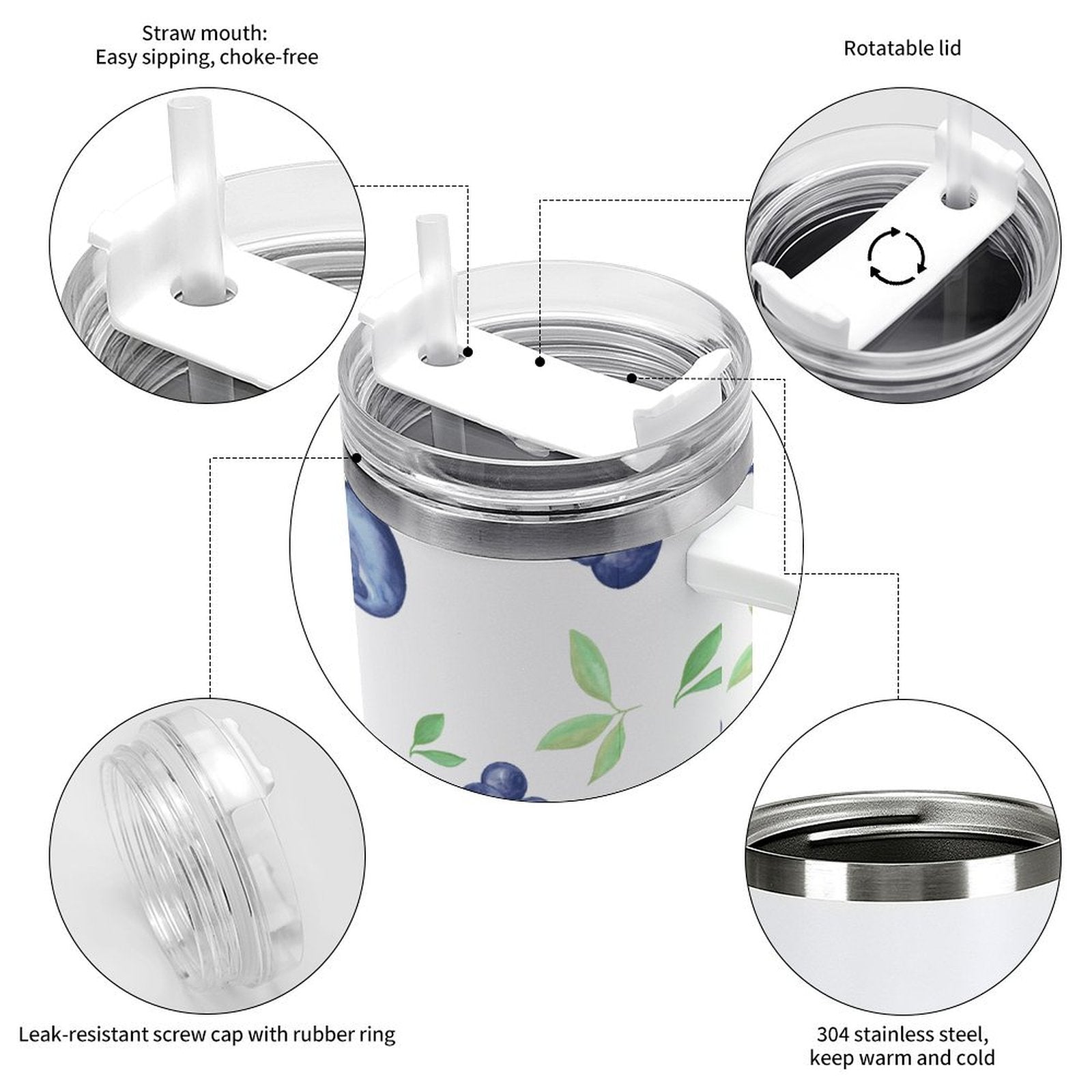 Straw mouth:
Easy sipping, choke-free

Rotatable lid

Leak-resistant screw cap with rubber ring

304 stainless steel,
keep warm and cold