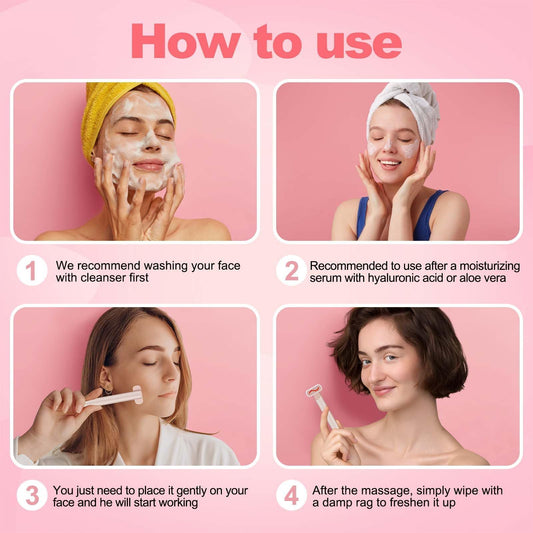 How to use

1 We recommend washing your face with cleanser first

2 Recommended to use after a moisturizing serum with hyaluronic acid or aloe vera

3 You just need to place it gently on your face and he will start working

4 After the massage, simply wipe with a damp rag to freshen it up