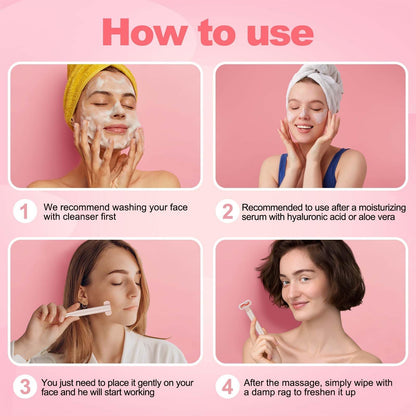 How to use

1 We recommend washing your face with cleanser first

2 Recommended to use after a moisturizing serum with hyaluronic acid or aloe vera

3 You just need to place it gently on your face and he will start working

4 After the massage, simply wipe with a damp rag to freshen it up