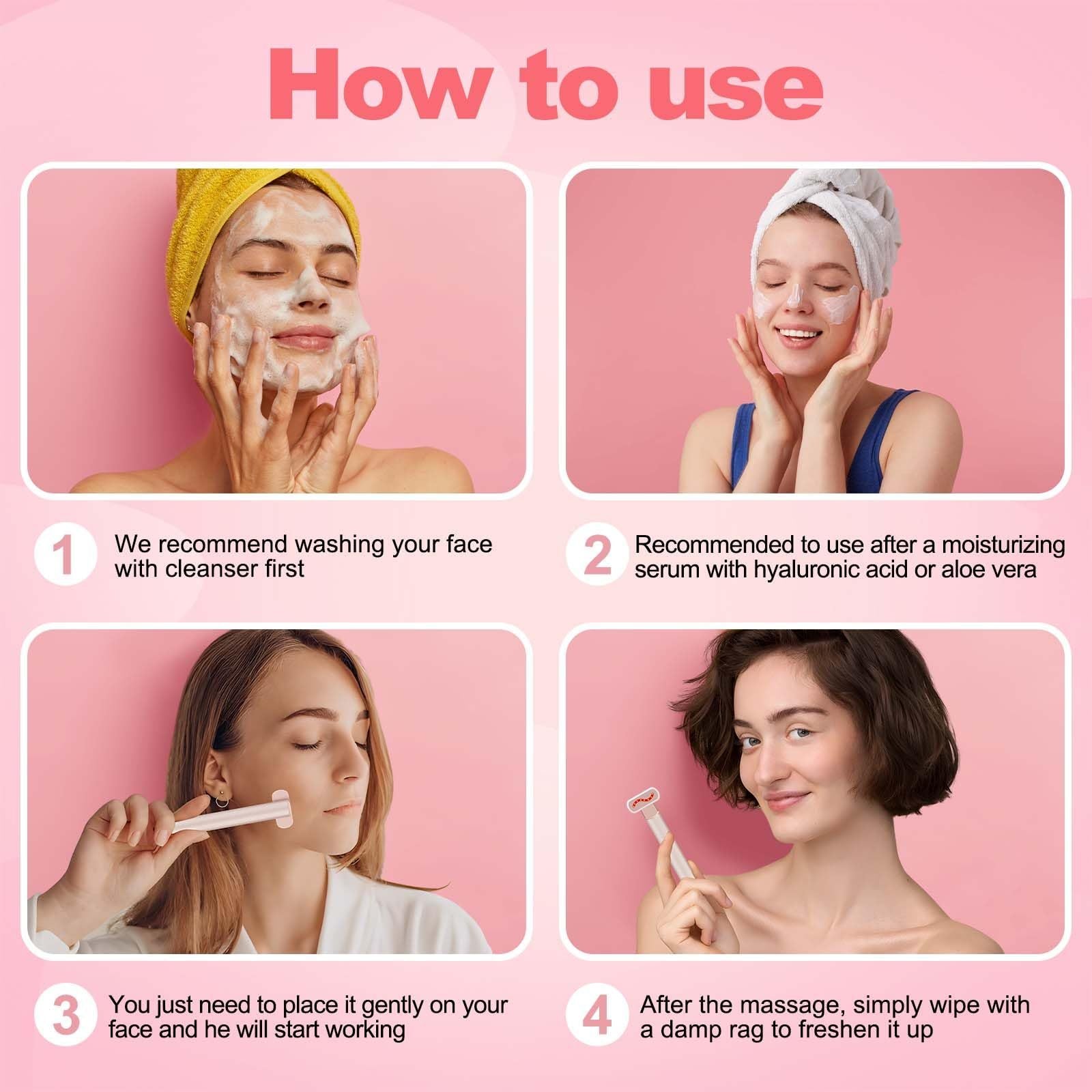 How to use

1 We recommend washing your face with cleanser first

2 Recommended to use after a moisturizing serum with hyaluronic acid or aloe vera

3 You just need to place it gently on your face and he will start working

4 After the massage, simply wipe with a damp rag to freshen it up