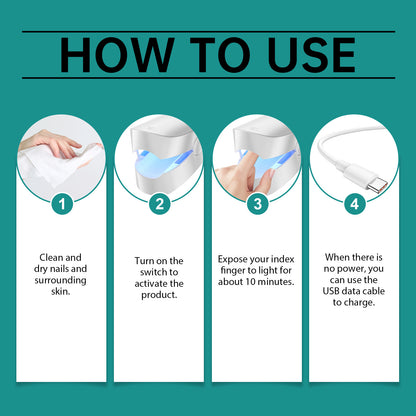 HOW TO USE

1

Clean and dry nails and surrounding skin.

2

Turn on the switch to activate the product.

3

Expose your index finger to light for about 10 minutes.

4

When there is no power, you can use the USB data cable to charge.