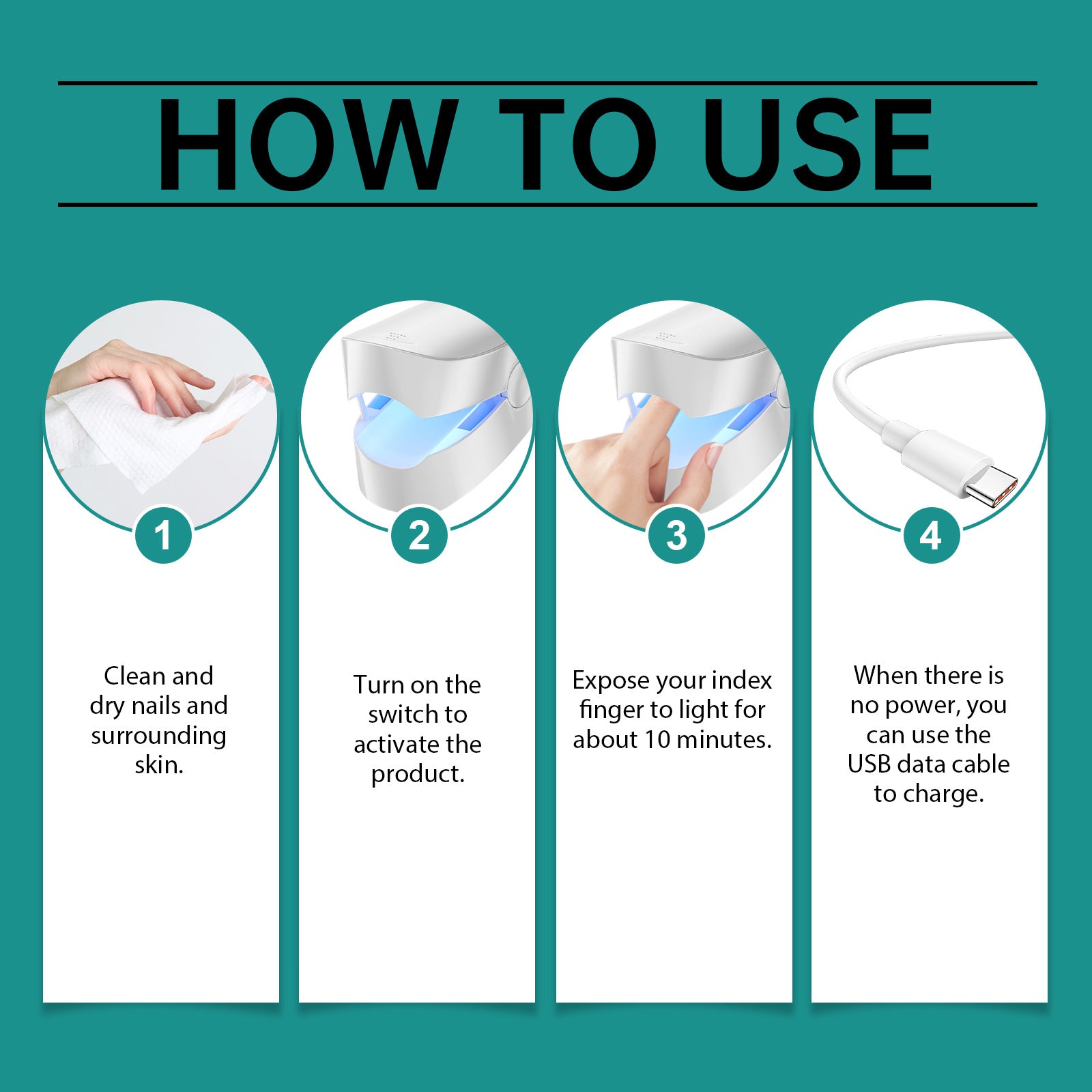 HOW TO USE

1

Clean and dry nails and surrounding skin.

2

Turn on the switch to activate the product.

3

Expose your index finger to light for about 10 minutes.

4

When there is no power, you can use the USB data cable to charge.