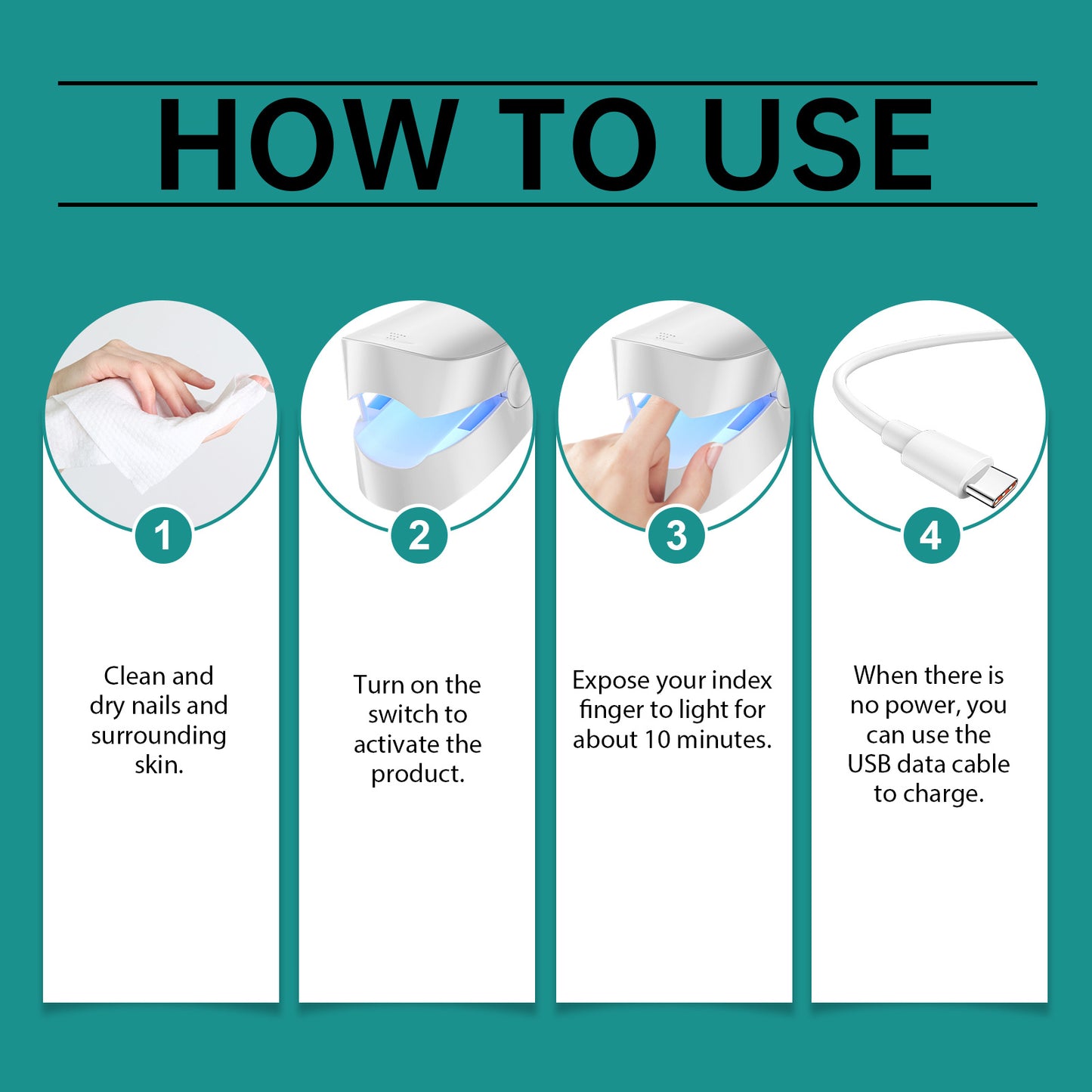 HOW TO USE

1

Clean and dry nails and surrounding skin.

2

Turn on the switch to activate the product.

3

Expose your index finger to light for about 10 minutes.

4

When there is no power, you can use the USB data cable to charge.