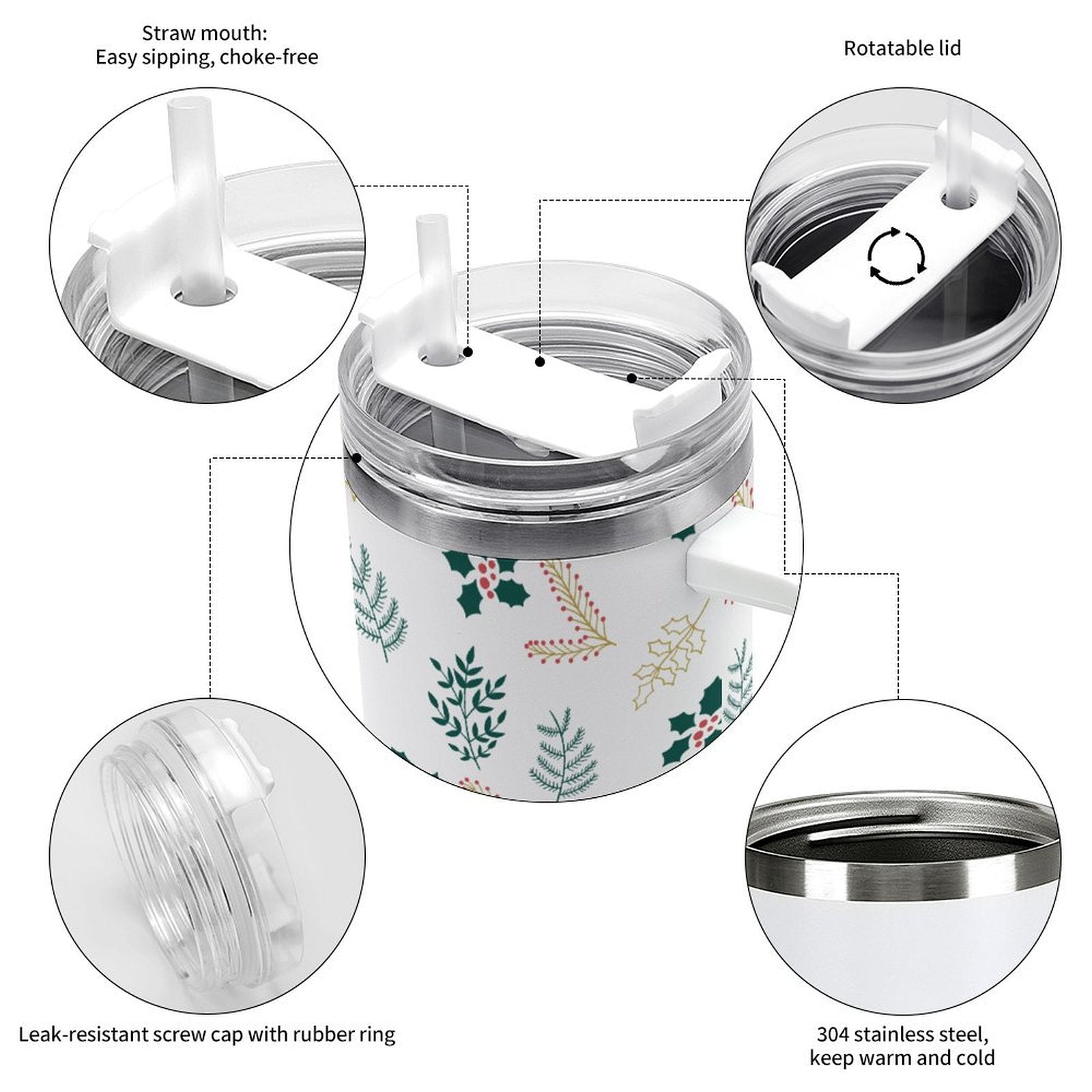 Straw mouth:
Easy sipping, choke-free

Rotatable lid

Leak-resistant screw cap with rubber ring

304 stainless steel,
keep warm and cold