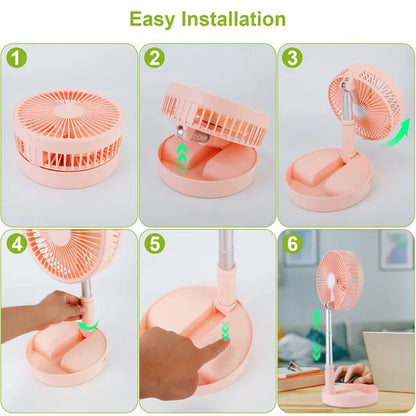 Easy Installation

1

2

3

4

5

6