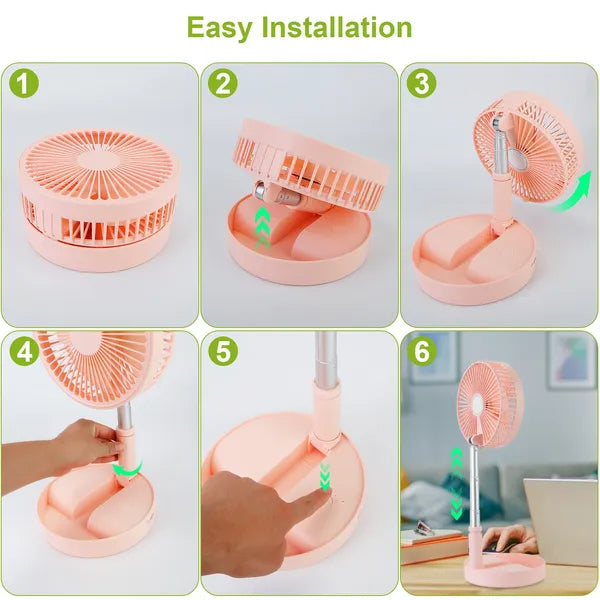 Easy Installation

1

2

3

4

5

6