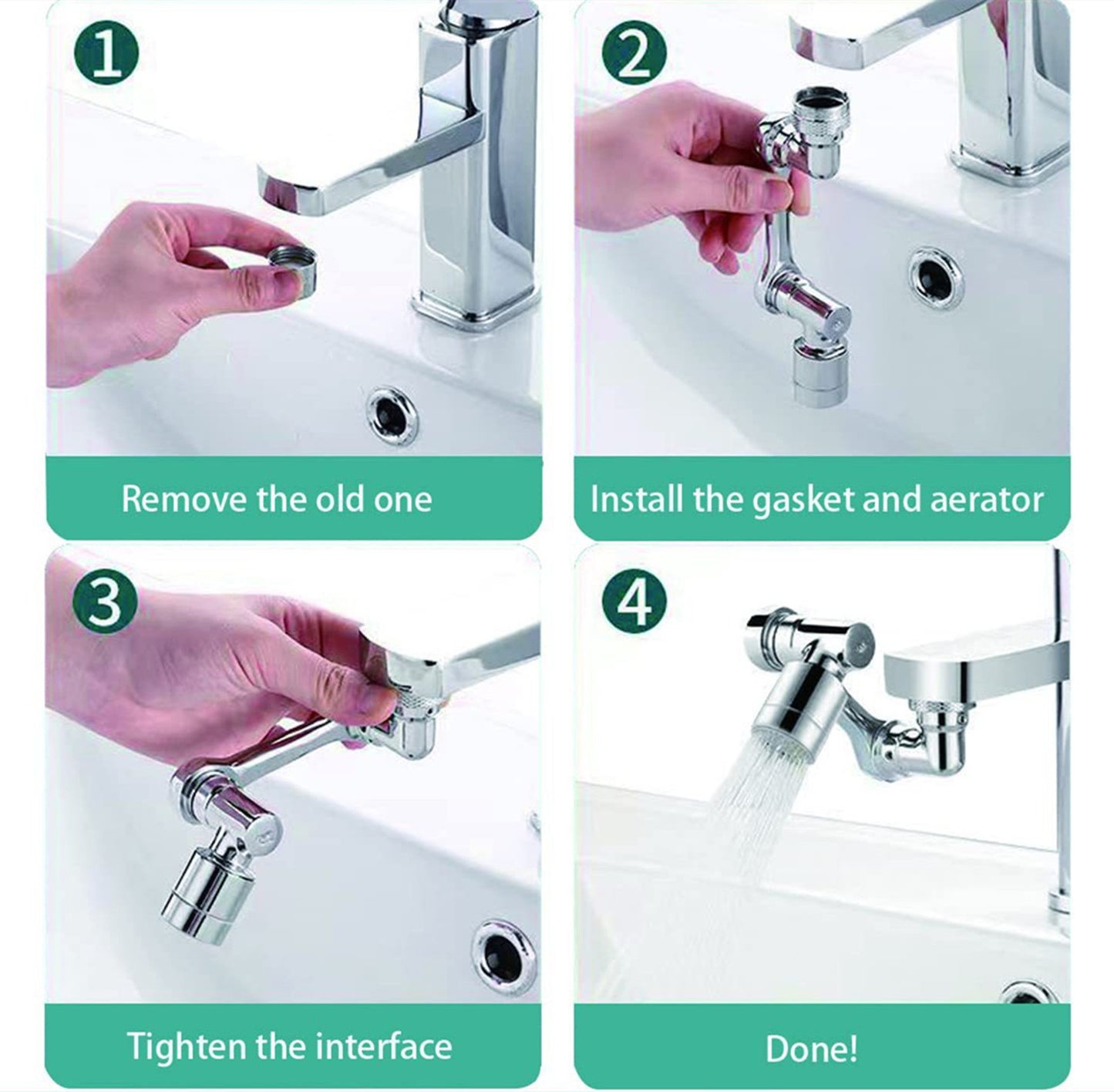 1

Remove the old one

2

Install the gasket and aerator

3

Tighten the interface

4

Done!