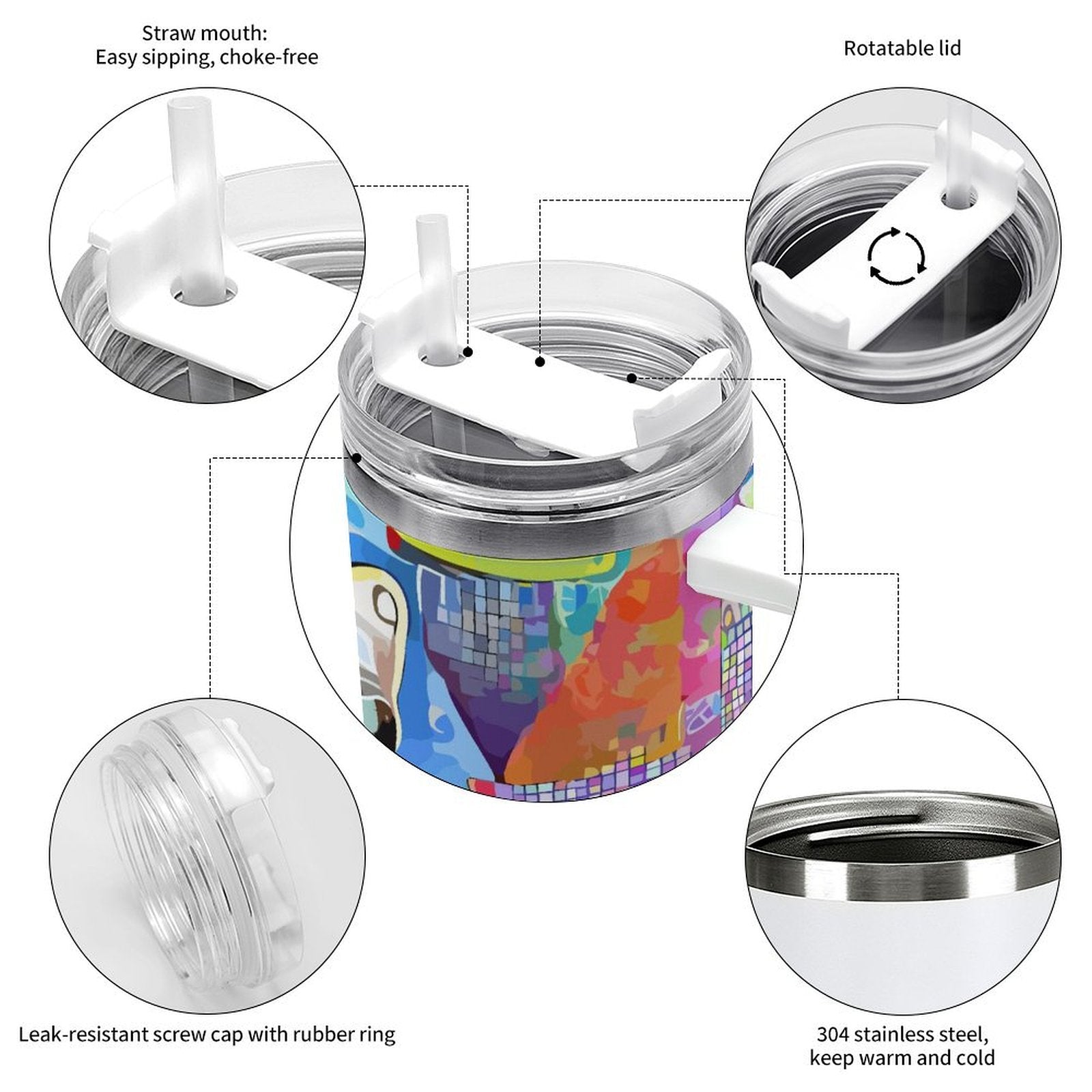 Straw mouth:
Easy sipping, choke-free

Rotatable lid

Leak-resistant screw cap with rubber ring

304 stainless steel,
keep warm and cold